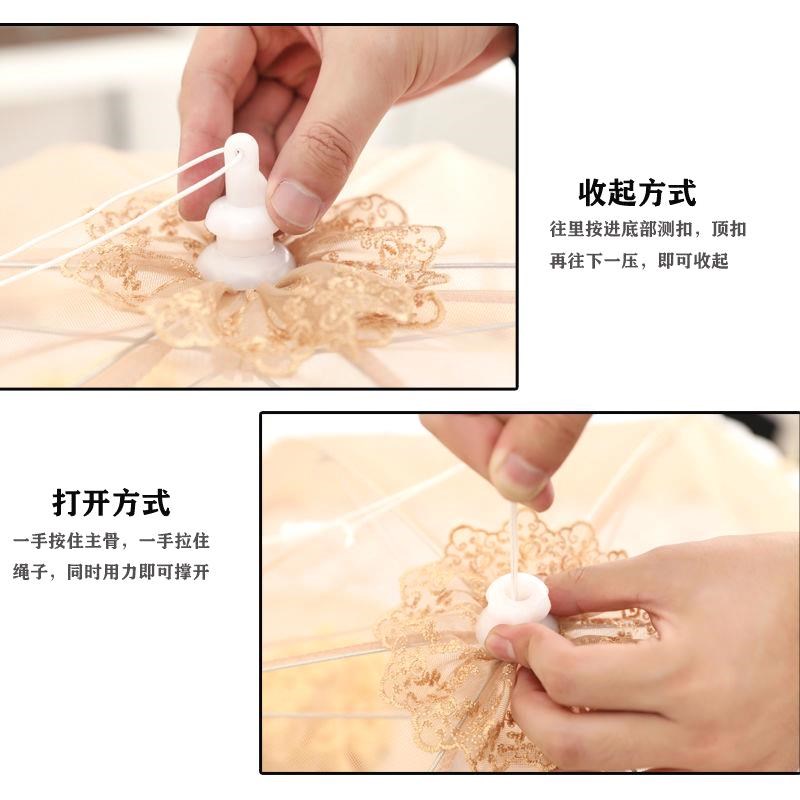 收起方式

往里按进底部测扣，顶扣再往下一压，即可收起

打开方式

一手按住主骨，一手拉住绳子，同时用力即可撑开