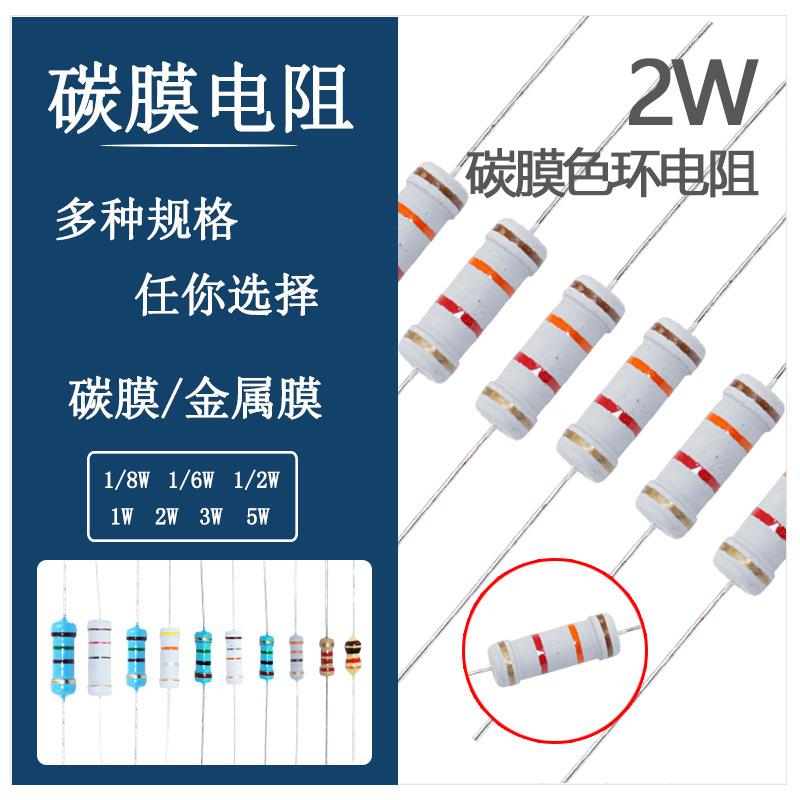 碳膜电阻

多种规格

任你选择

碳膜/金属膜

1/8W 1/6W 1/2W
1W 2W 3W 5W

2W
碳膜色环电阻