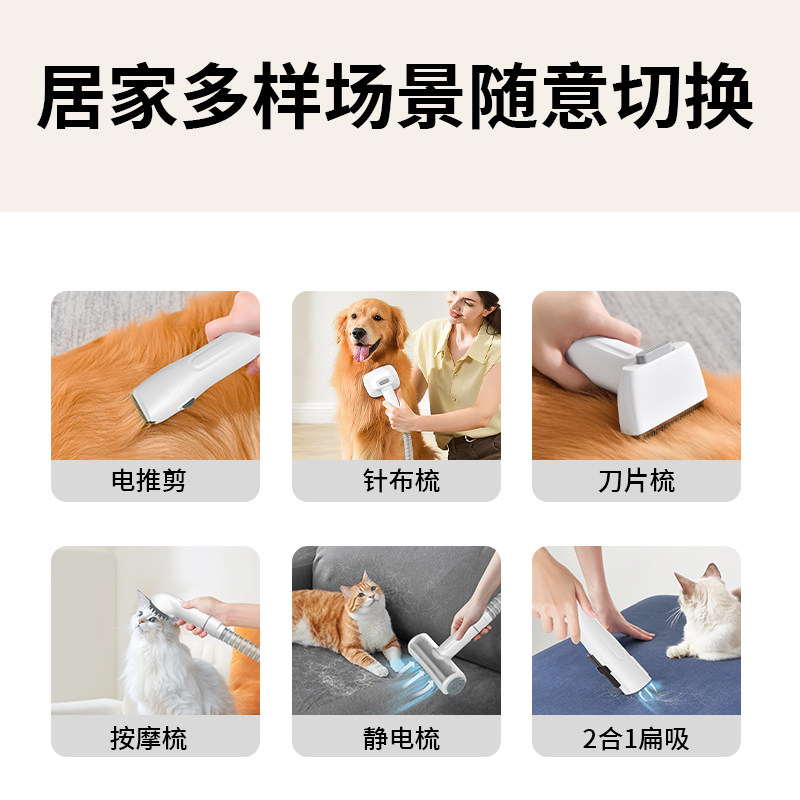 居家多样场景随意切换

电推剪

针布梳

刀片梳

按摩梳

静电梳

2合1扁吸