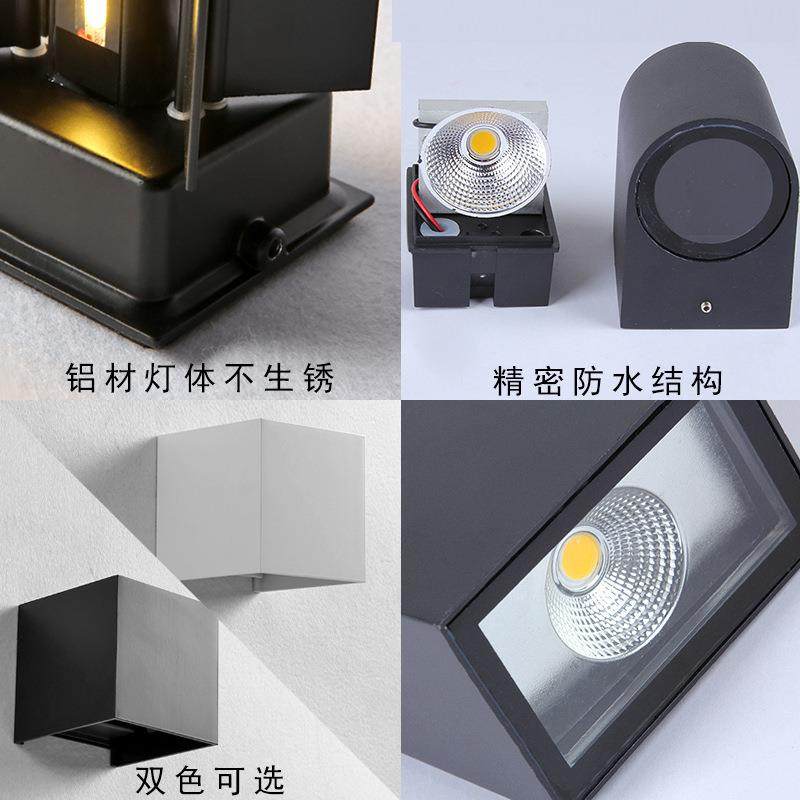 铝材灯体不生锈

精密防水结构

双色可选