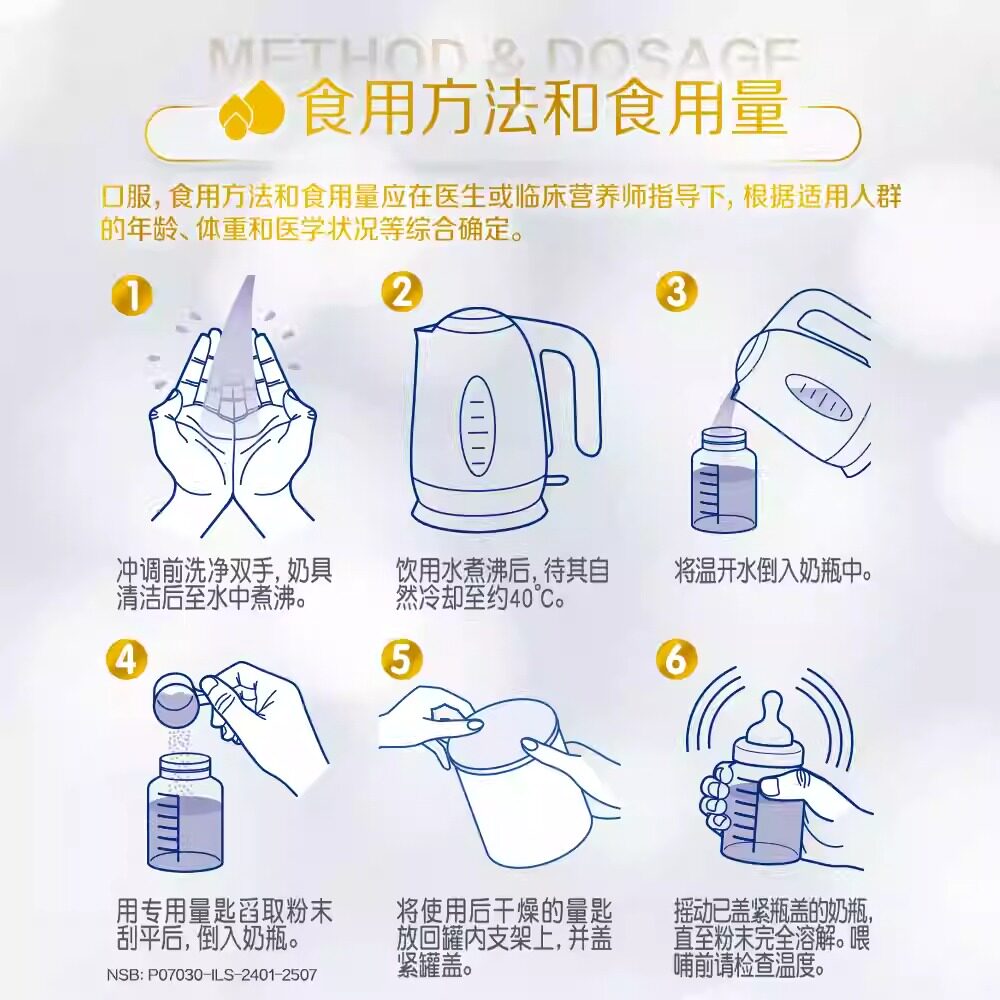 METHOD & DOSAGE

食用方法和食用量

口服，食用方法和食用量应在医生或临床营养师指导下，根据适用人群的年龄、体重和医学状况等综合确定。

1

冲调前洗净双手，奶具清洁后至水中煮沸。

2

饮用水煮沸后，待其自然冷却至约40°C。

3

将温开水倒入奶瓶中。

4

用专用量匙舀取粉末刮平后，倒入奶瓶。

5

将使用后干燥的量匙放回罐内支架上，并盖紧罐盖。

6

摇动已盖紧瓶盖的奶瓶，直至粉末完全溶解。喂哺前请检查温度。

NSB: P07030-ILS-2401-2507