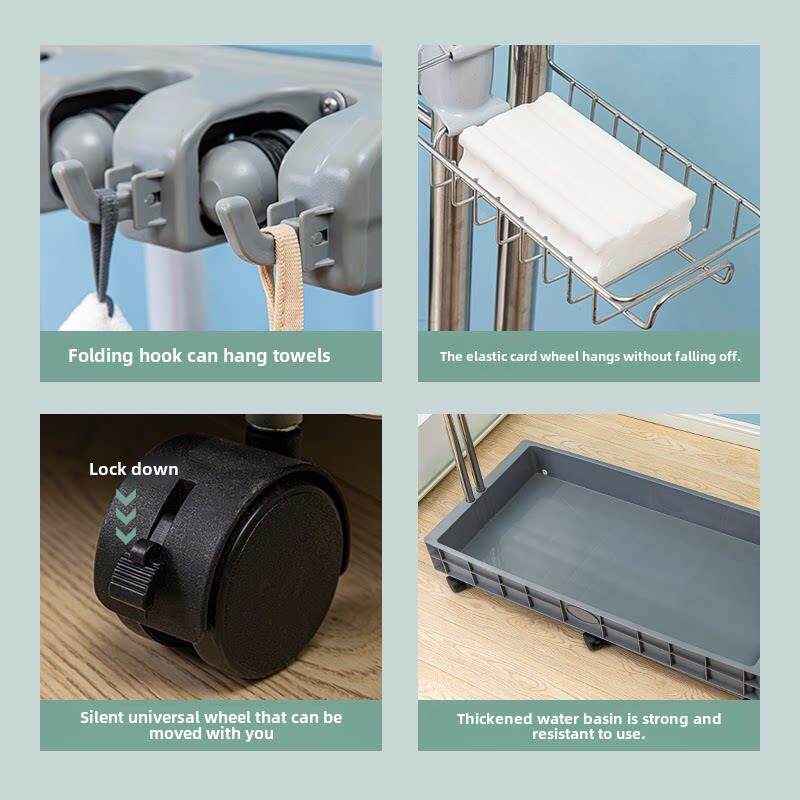 Folding hook can hang towels

The elastic card wheel hangs without falling off.

Lock down

Silent universal wheel that can be moved with you

Thickened water basin is strong and resistant to use.