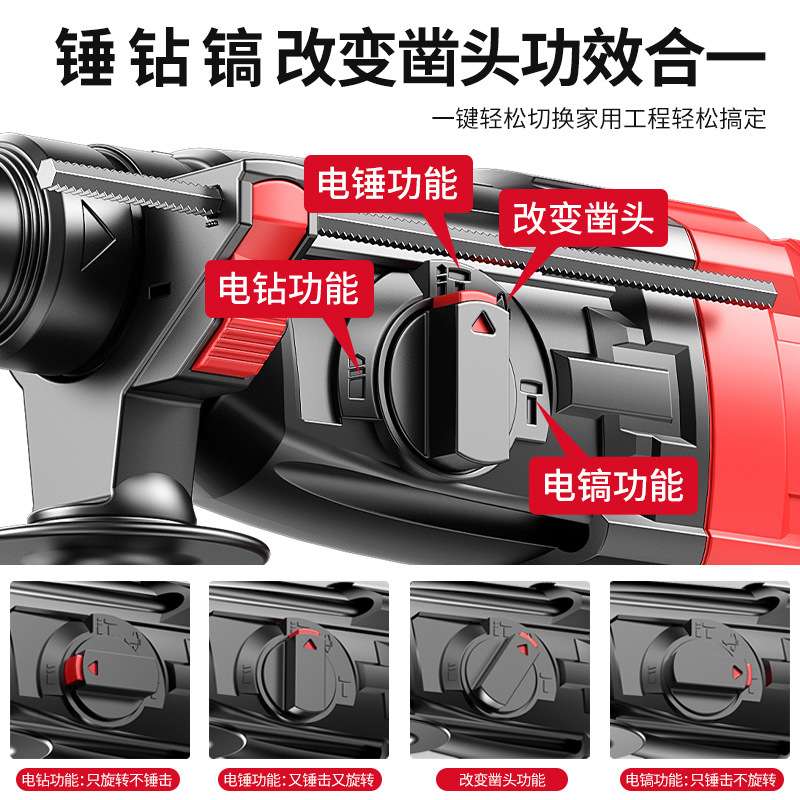 锤 钻 镐 改变凿头功效合一

一键轻松切换家用工程轻松搞定

电锤功能

改变凿头

电钻功能

电镐功能

电钻功能：只旋转不锤击

电锤功能：又锤击又旋转

改变凿头功能

电镐功能：只锤击不旋转