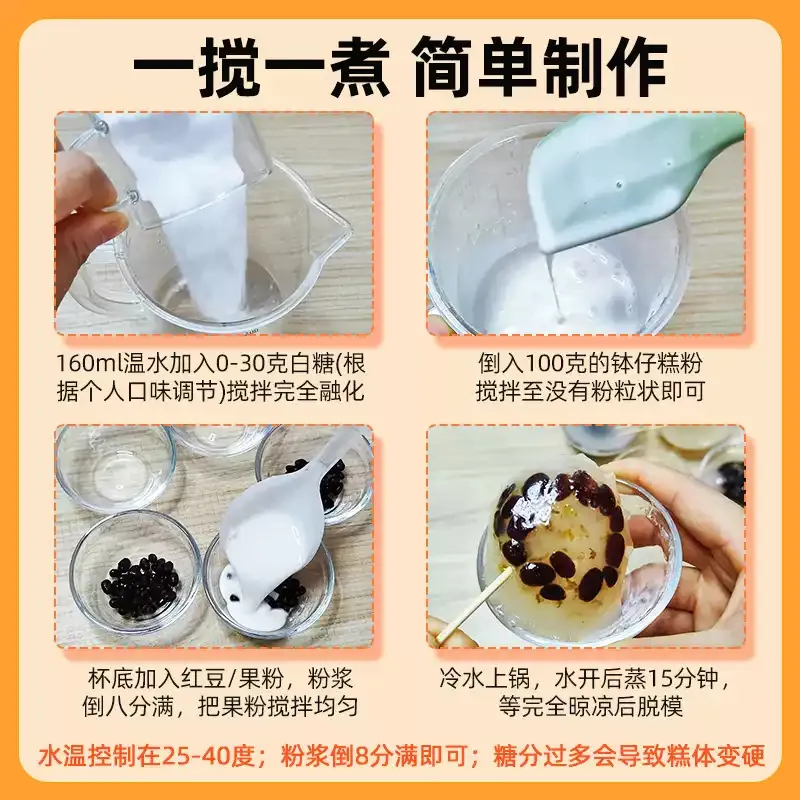 一搅一煮 简单制作

160ml温水加入0-30克白糖(根据个人口味调节)搅拌完全融化

倒入100克的钵仔糕粉
搅拌至没有粉粒状即可

杯底加入红豆/果粉，粉浆倒八分满，把果粉搅拌均匀

冷水上锅，水开后蒸15分钟，等完全晾凉后脱模

水温控制在25-40度；粉浆倒8分满即可；糖分过多会导致糕体变硬