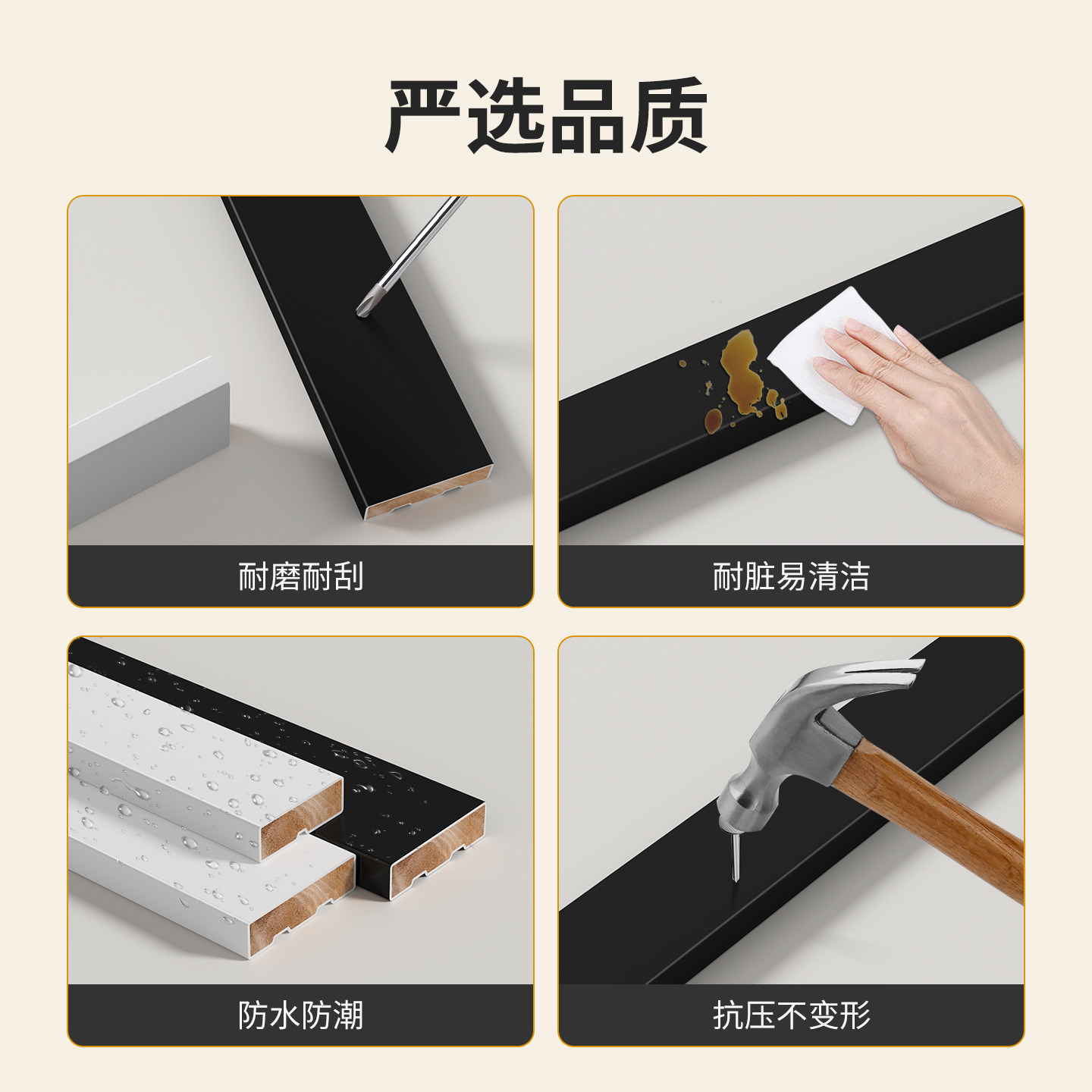 严选品质

耐磨耐刮

耐脏易清洁

防水防潮

抗压不变形