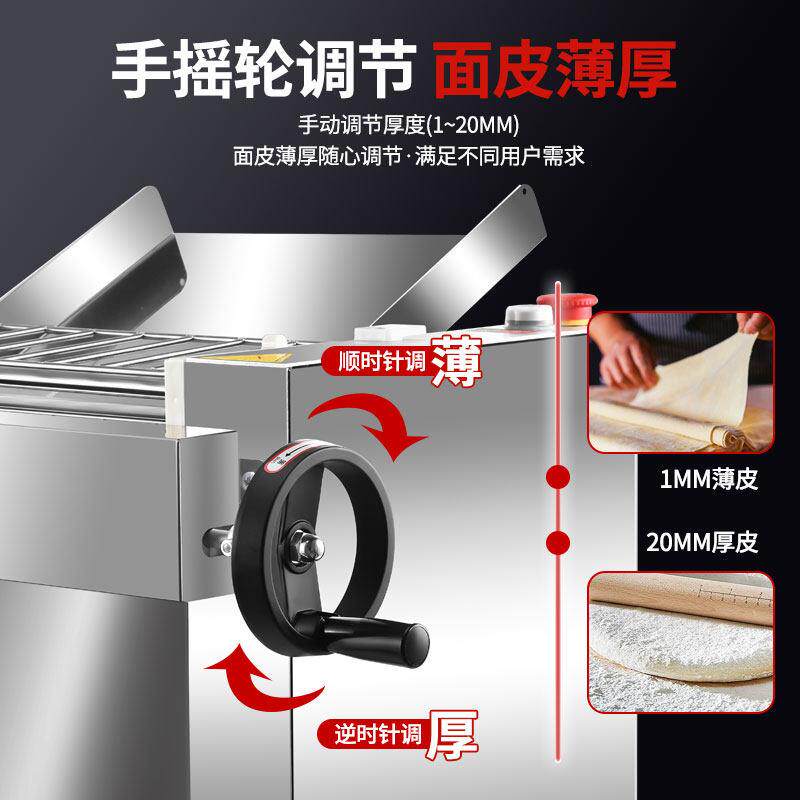 手摇轮调节 面皮薄厚

手动调节厚度(1~20MM)
面皮薄厚随心调节·满足不同用户需求

顺时针调 薄

1MM薄皮

20MM厚皮

逆时针调 厚