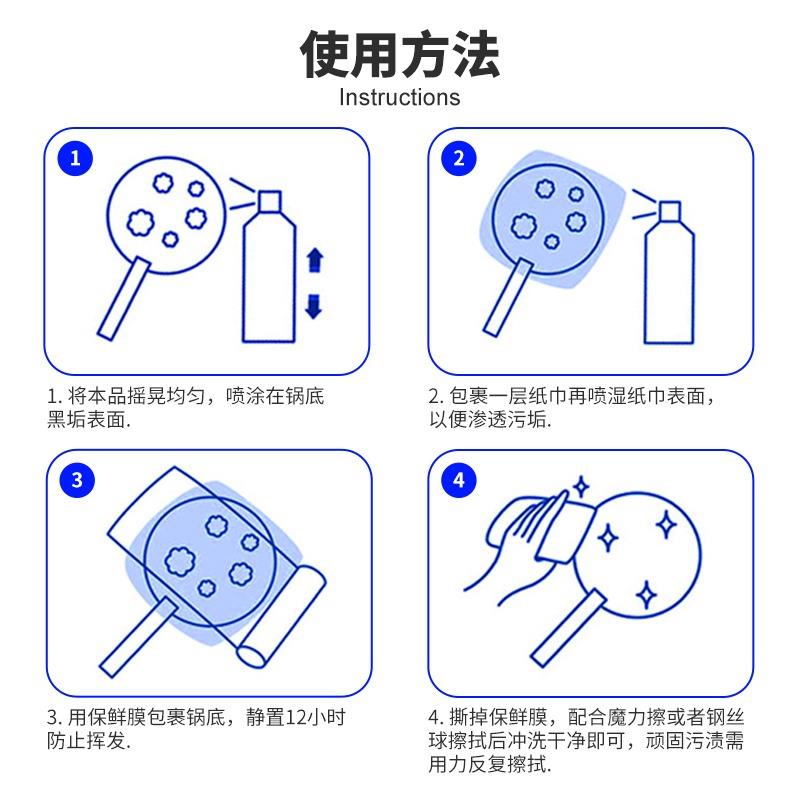 使用方法
Instructions

1

1. 将本品摇晃均匀，喷涂在锅底黑垢表面.

2

2. 包裹一层纸巾再喷湿纸巾表面，以便渗透污垢.

3

3. 用保鲜膜包裹锅底，静置12小时防止挥发.

4

4. 撕掉保鲜膜，配合魔力擦或者钢丝球擦拭后冲洗干净即可，顽固污渍需用力反复擦拭.