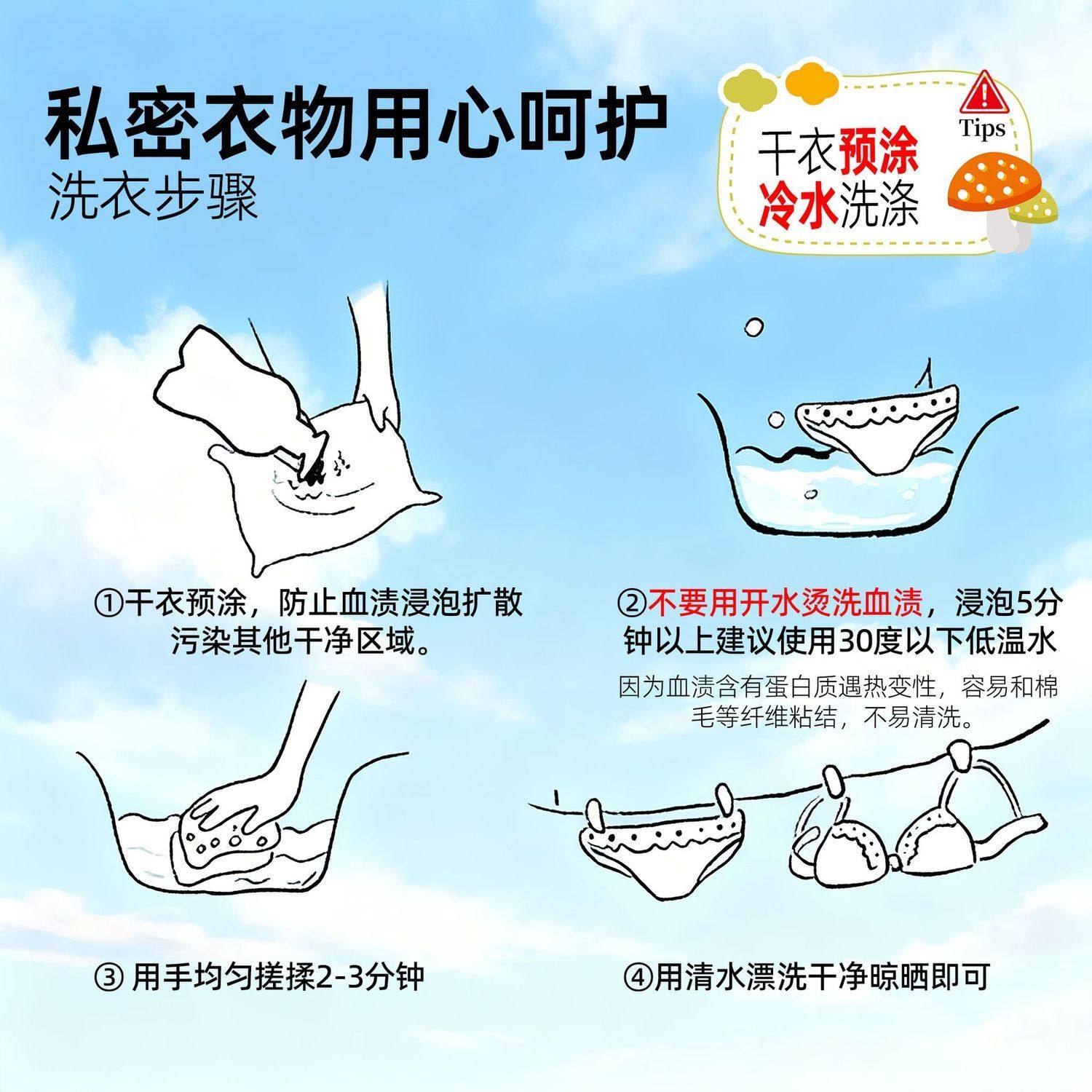 私密衣物用心呵护
洗衣步骤

Tips
干衣预涂
冷水洗涤

①干衣预涂，防止血渍浸泡扩散污染其他干净区域。

②不要用开水烫洗血渍，浸泡5分钟以上建议使用30度以下低温水

因为血渍含有蛋白质遇热变性，容易和棉毛等纤维粘结，不易清洗。

③ 用手均匀搓揉2-3分钟

④用清水漂洗干净晾晒即可