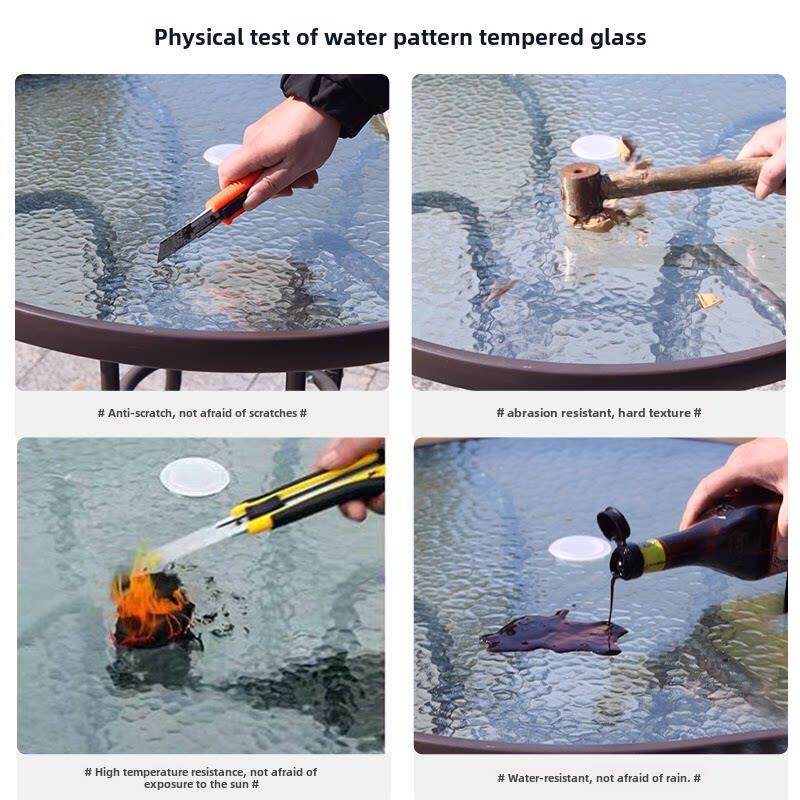 Physical test of water pattern tempered glass

# Anti-scratch, not afraid of scratches #

# abrasion resistant, hard texture #

# High temperature resistance, not afraid of exposure to the sun #

# Water-resistant, not afraid of rain. #