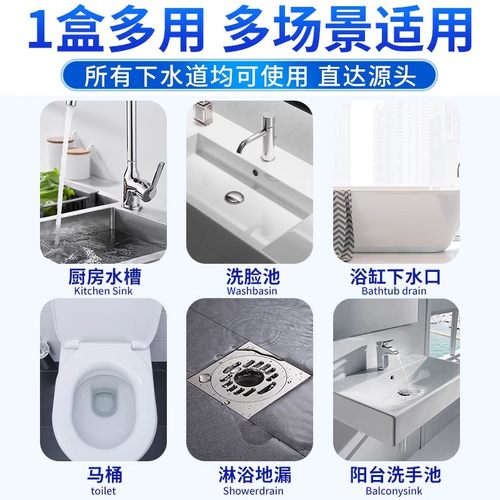 1盒多用 多场景适用

所有下水道均可使用 直达源头

厨房水槽
Kitchen Sink

洗脸池
Washbasin

浴缸下水口
Bathtub drain

马桶
toilet

淋浴地漏
Showerdrain

阳台洗手池
Balconysink