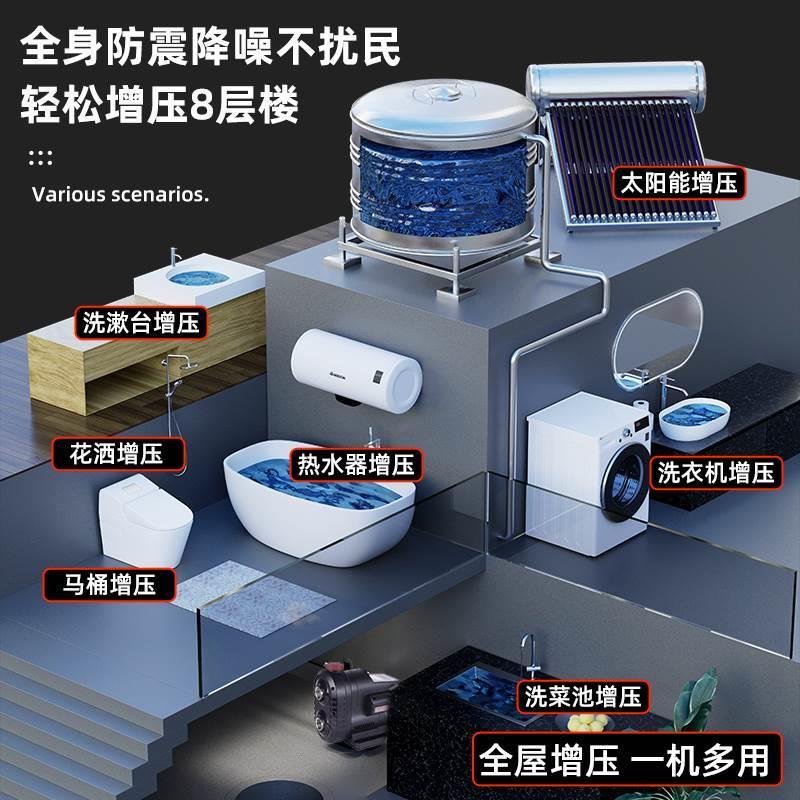 全身防震降噪不扰民
轻松增压8层楼

Various scenarios.

太阳能增压

洗漱台增压

花洒增压

热水器增压

洗衣机增压

马桶增压

洗菜池增压

全屋增压 一机多用