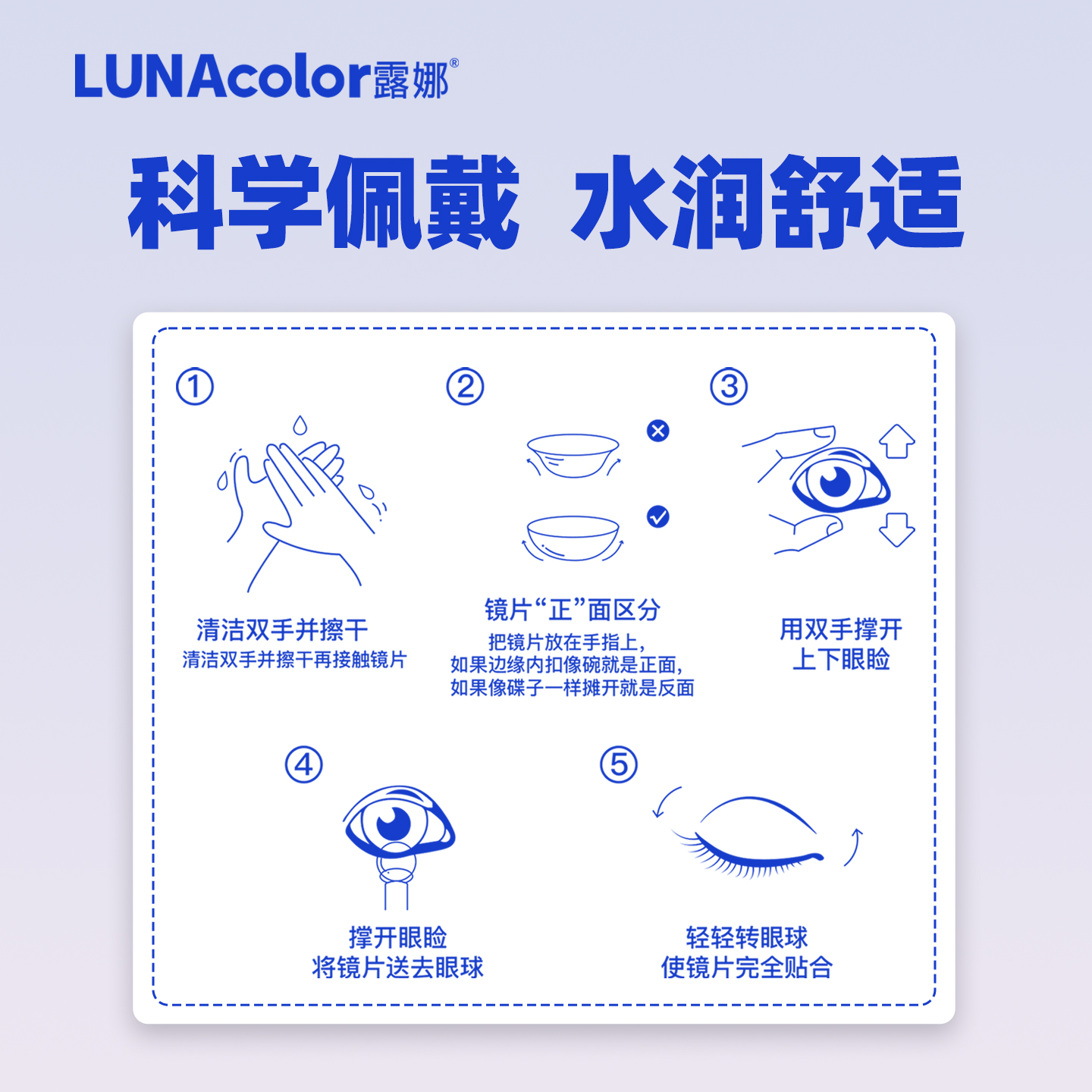 LUNAcolor露娜®

科学佩戴 水润舒适

①

清洁双手并擦干
清洁双手并擦干再接触镜片

②

镜片“正”面区分
把镜片放在手指上，
如果边缘内扣像碗就是正面，
如果像碟子一样摊开就是反面

③

用双手撑开
上下眼睑

④

撑开眼睑
将镜片送去眼球

⑤

轻轻转眼球
使镜片完全贴合