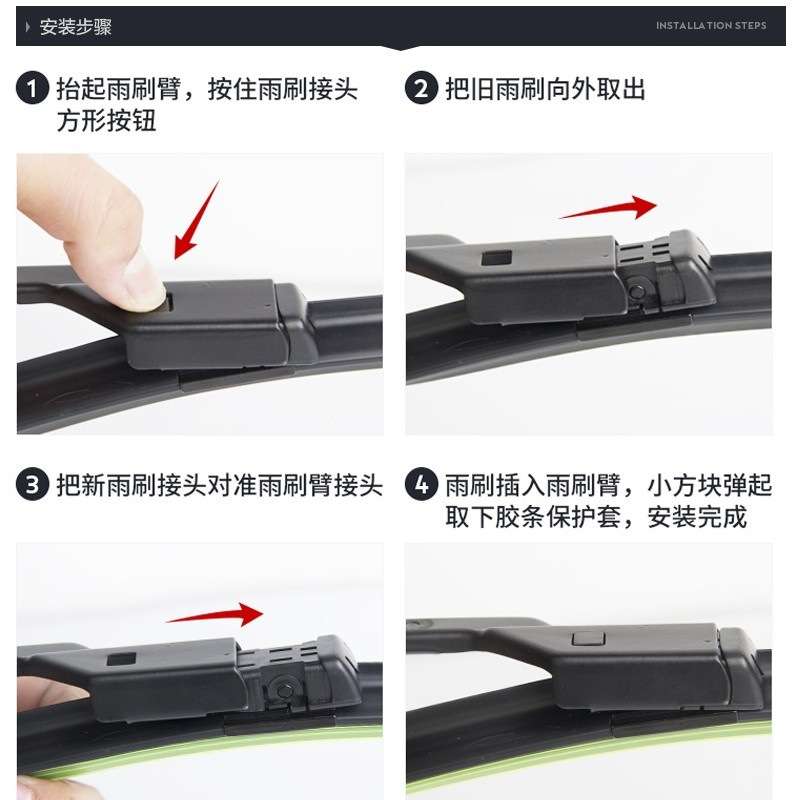 安装步骤

INSTALLATION STEPS

1 抬起雨刷臂，按住雨刷接头方形按钮

2 把旧雨刷向外取出

3 把新雨刷接头对准雨刷臂接头

4 雨刷插入雨刷臂，小方块弹起取下胶条保护套，安装完成