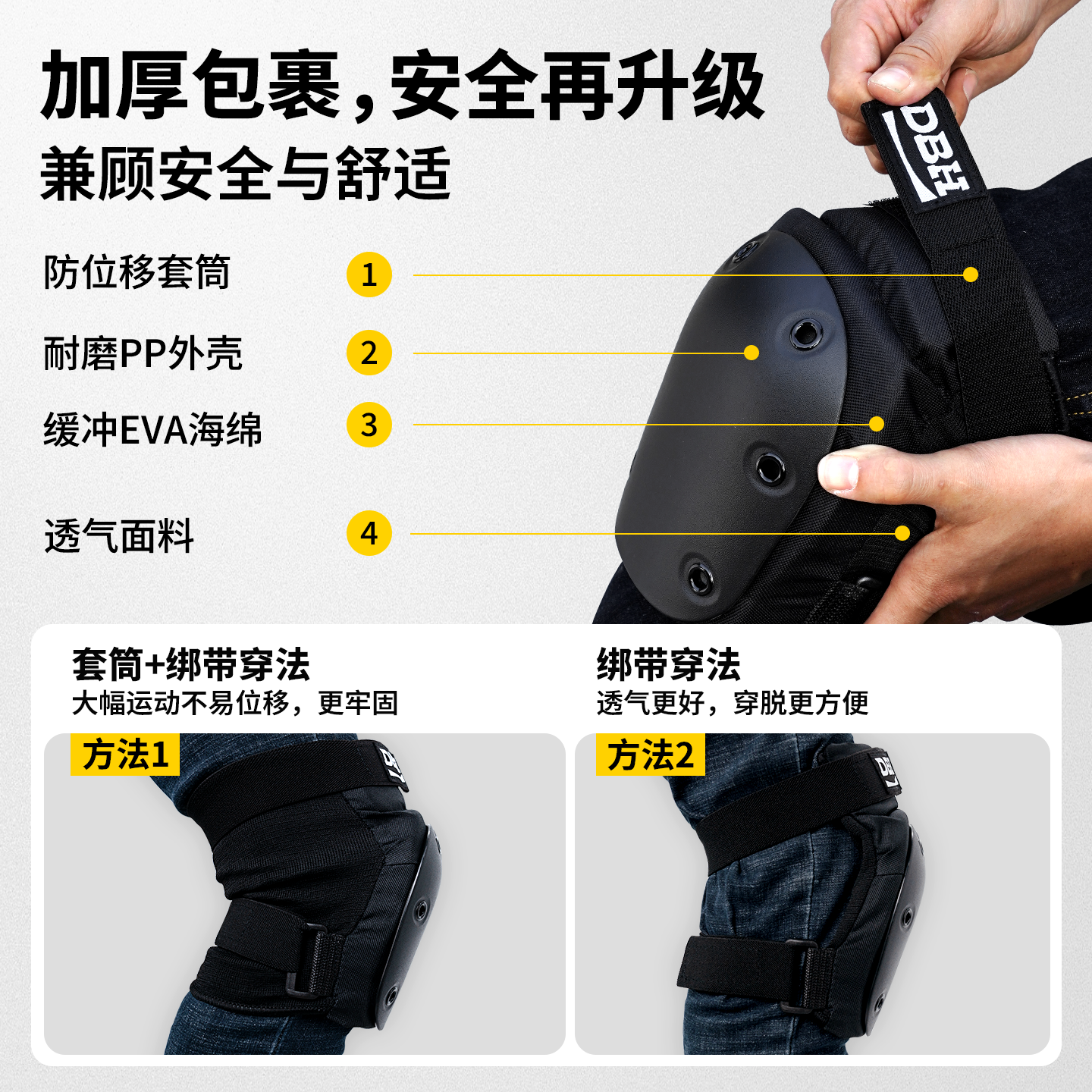 加厚包裹，安全再升级
兼顾安全与舒适

防位移套筒 1

耐磨PP外壳 2

缓冲EVA海绵 3

透气面料 4

DBH

套筒+绑带穿法
大幅运动不易位移，更牢固

方法1

绑带穿法
透气更好，穿脱更方便

方法2