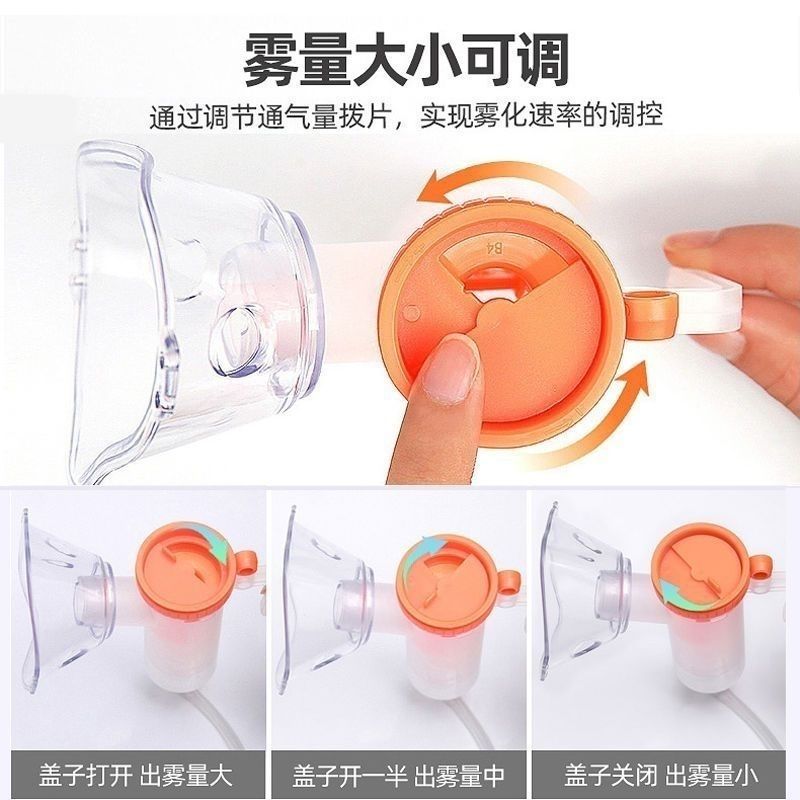 雾量大小可调

通过调节通气量拨片，实现雾化速率的调控

B4

盖子打开 出雾量大

盖子开一半 出雾量中

盖子关闭 出雾量小