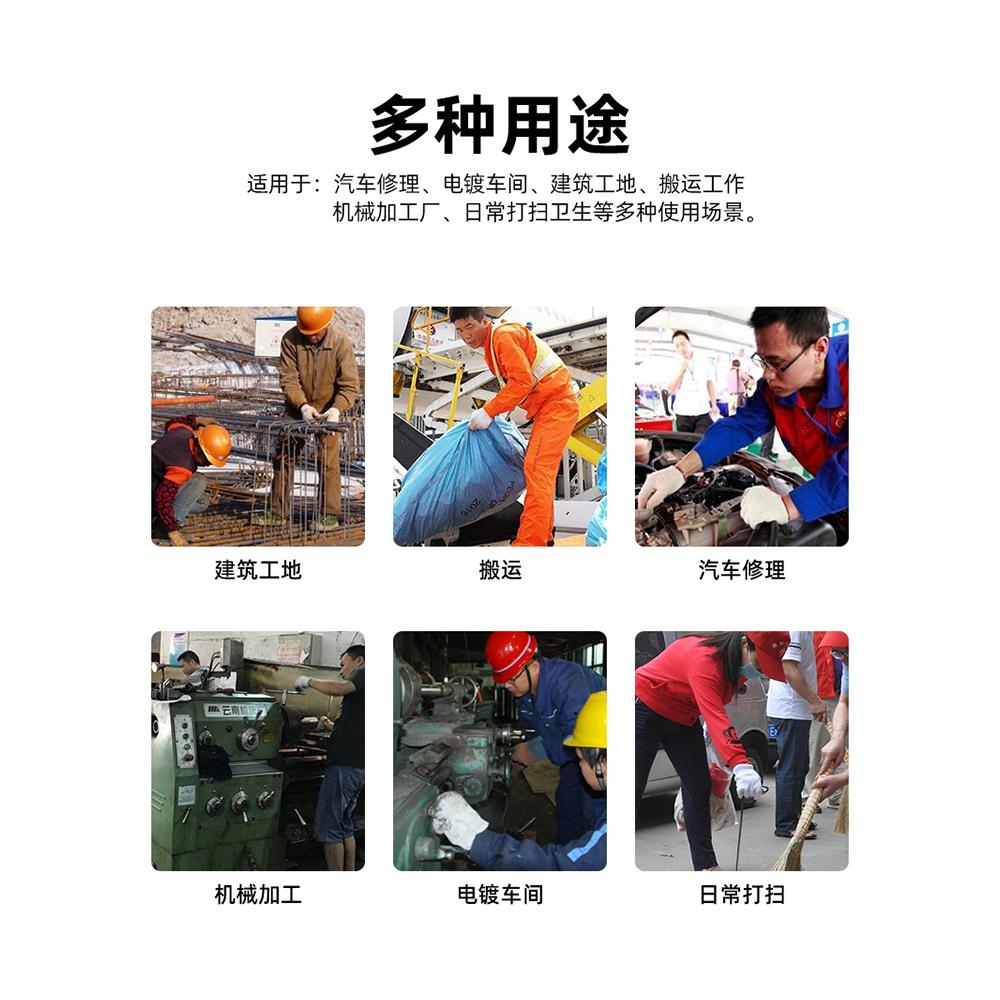 多种用途

适用于：汽车修理、电镀车间、建筑工地、搬运工作
机械加工厂、日常打扫卫生等多种使用场景。

建筑工地

搬运

汽车修理

机械加工

电镀车间

日常打扫