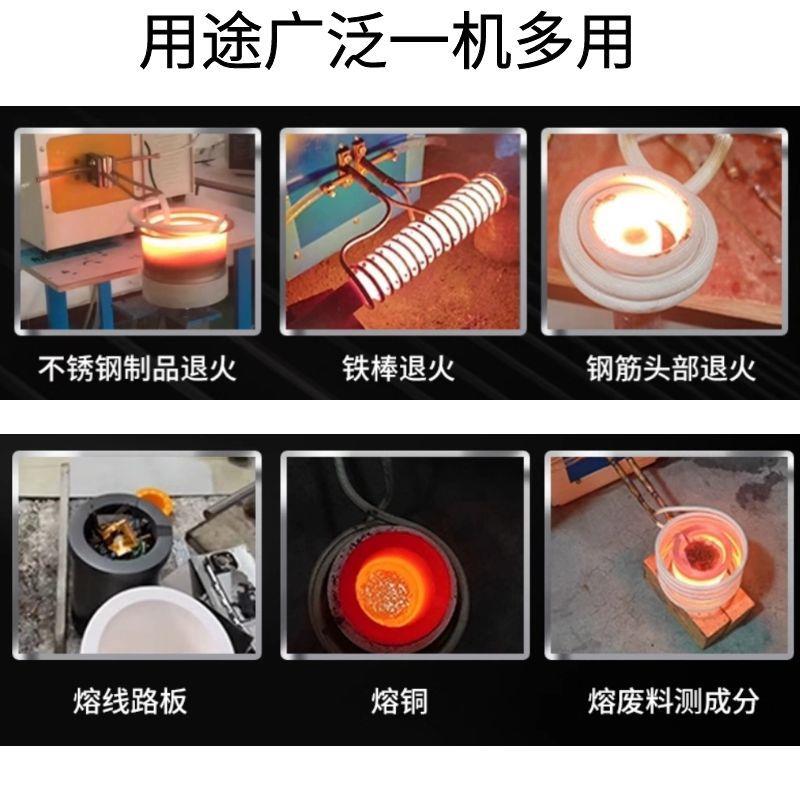 用途广泛一机多用

不锈钢制品退火

铁棒退火

钢筋头部退火

熔线路板

熔铜

熔废料测成分