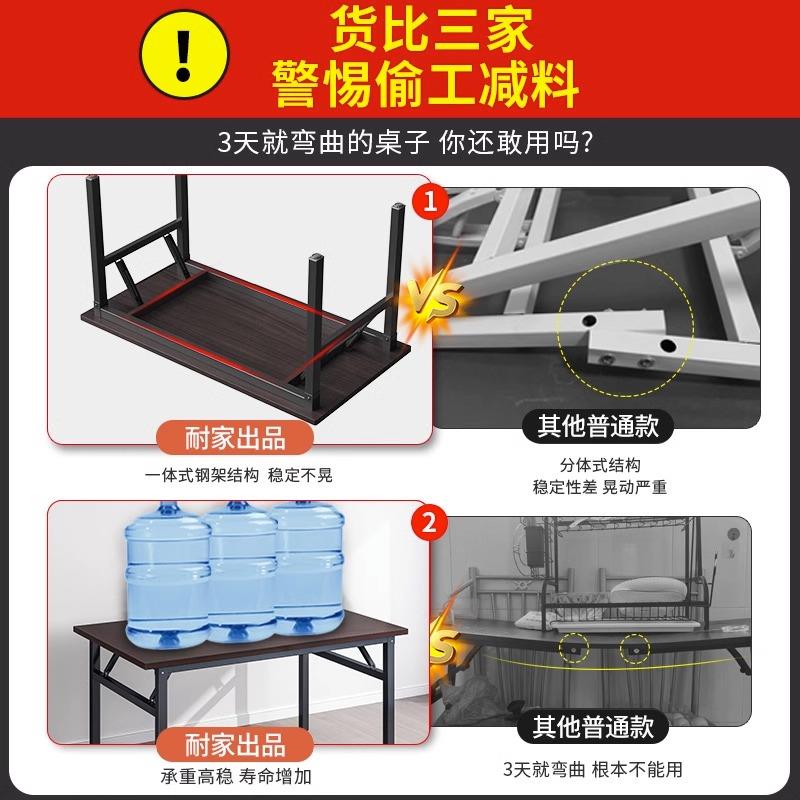 !
货比三家
警惕偷工减料

3天就弯曲的桌子 你还敢用吗?

1
VS
耐家出品
一体式钢架结构 稳定不晃
其他普通款
分体式结构
稳定性差 晃动严重

2
VS
耐家出品
承重高稳 寿命增加
其他普通款
3天就弯曲 根本不能用