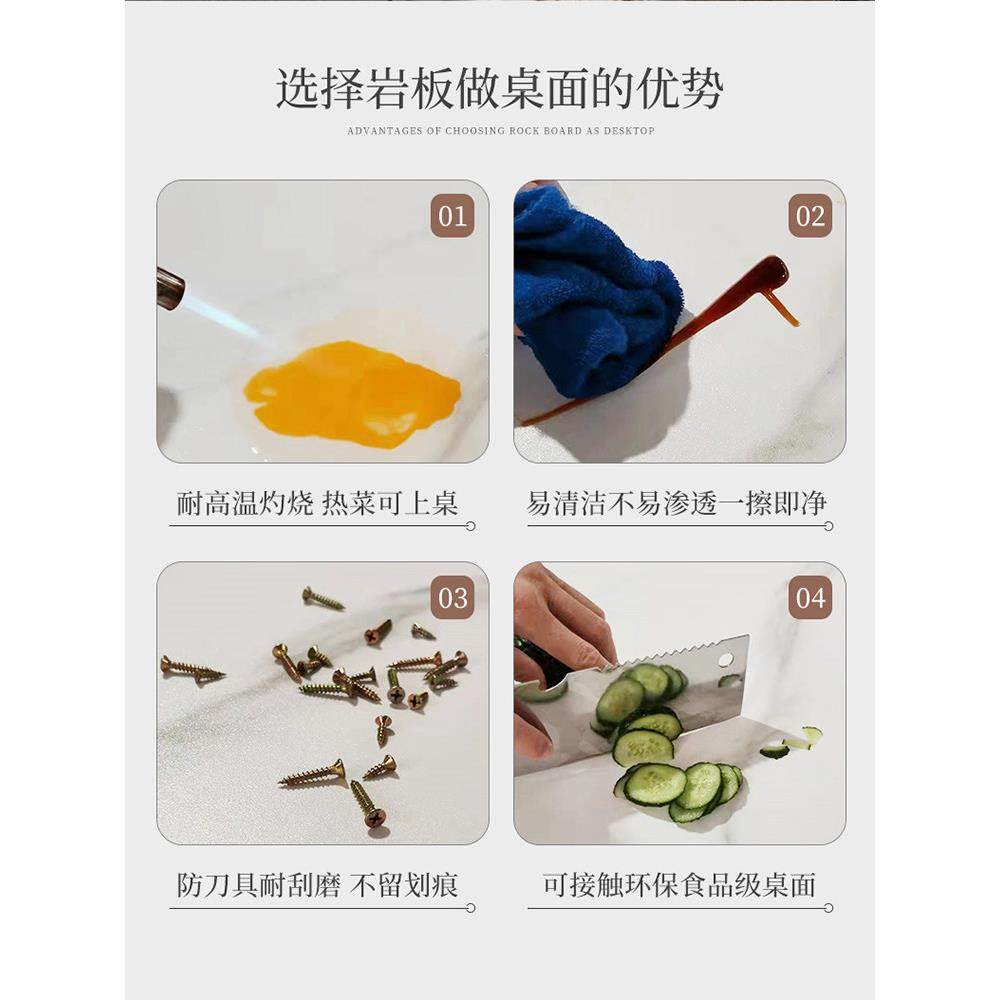 选择岩板做桌面的优势

ADVANTAGES OF CHOOSING ROCK BOARD AS DESKTOP

01

耐高温灼烧 热菜可上桌

02

易清洁不易渗透一擦即净

03

防刀具耐刮磨 不留划痕

04

可接触环保食品级桌面