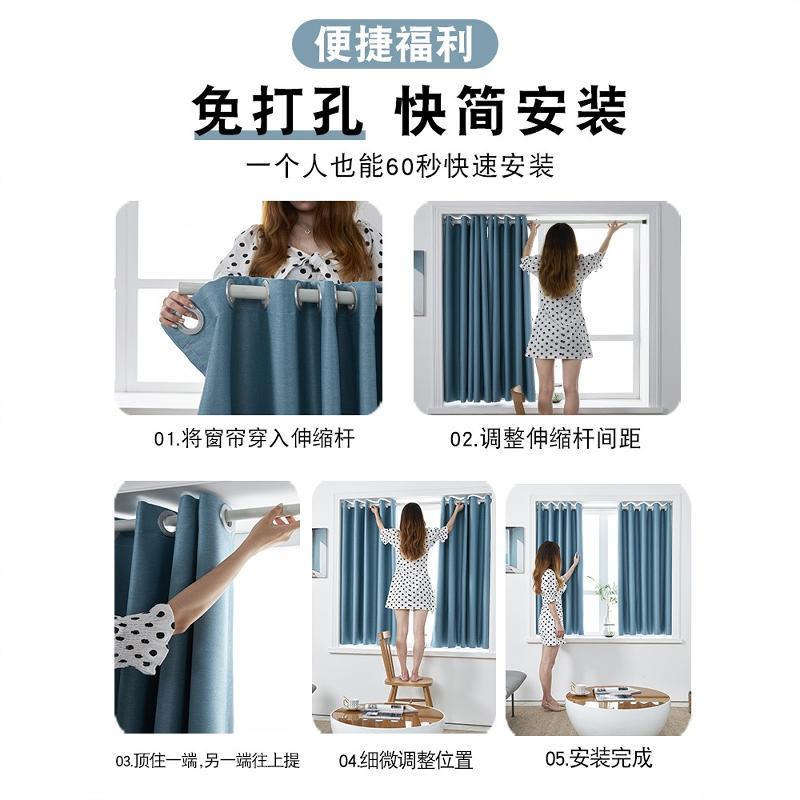 便捷福利

免打孔 快简安装

一个人也能60秒快速安装

01.将窗帘穿入伸缩杆

02.调整伸缩杆间距

03.顶住一端,另一端往上提

04.细微调整位置

05.安装完成