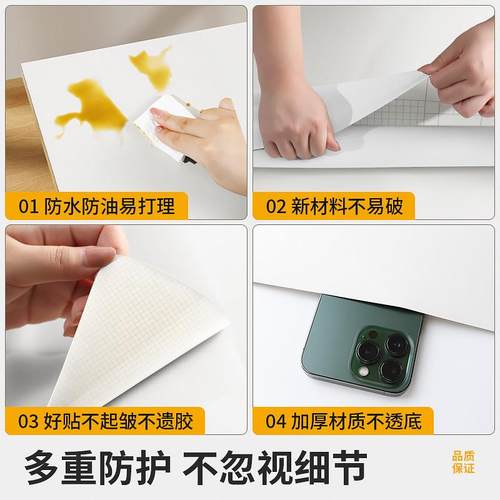 01 防水防油易打理

02 新材料不易破

03 好贴不起皱不遗胶

04 加厚材质不透底

多重防护 不忽视细节

品质保证