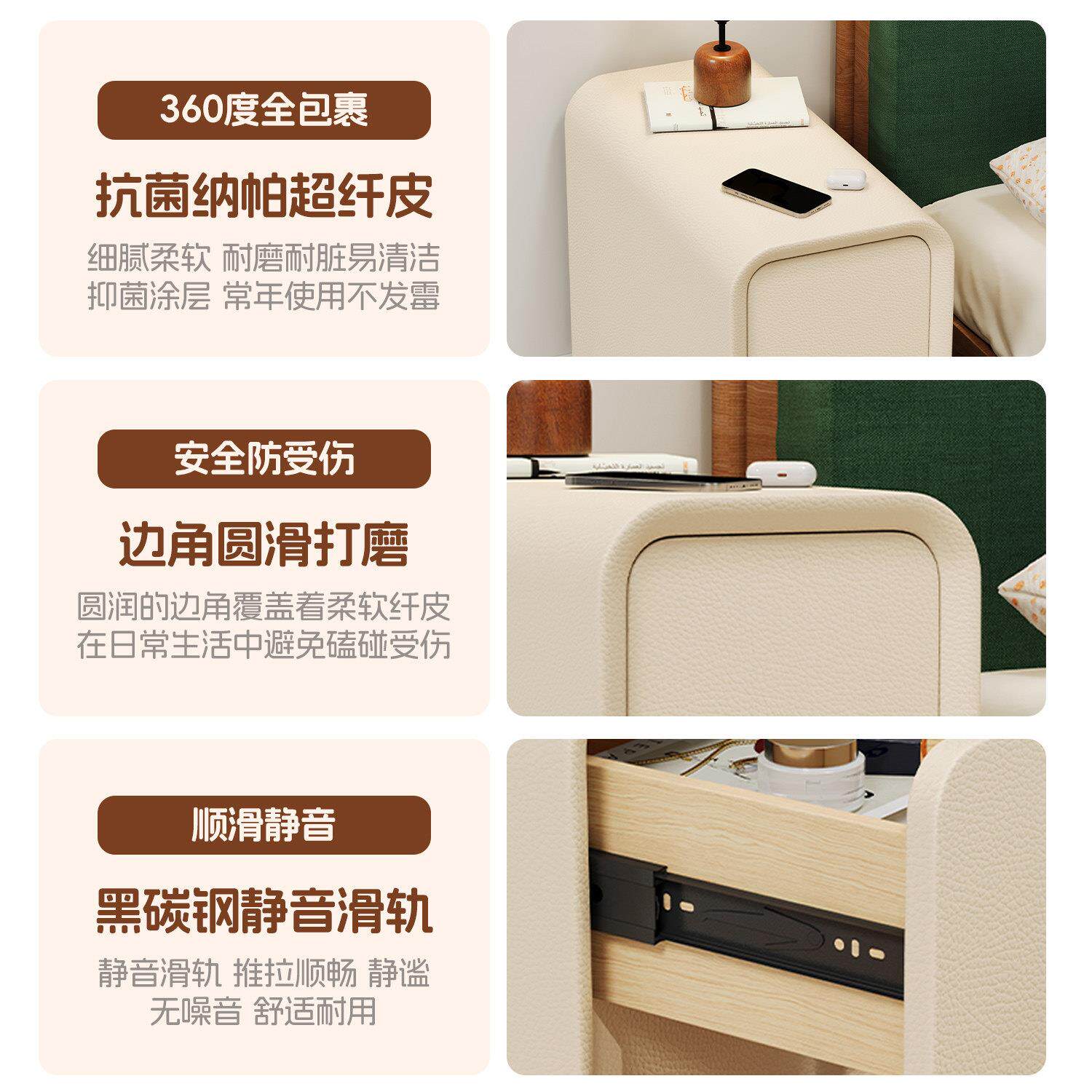 360度全包裹

抗菌纳帕超纤皮

细腻柔软 耐磨耐脏易清洁
抑菌涂层 常年使用不发霉

安全防受伤

边角圆滑打磨

圆润的边角覆盖着柔软纤皮
在日常生活中避免磕碰受伤

顺滑静音

黑碳钢静音滑轨

静音滑轨 推拉顺畅 静谧
无噪音 舒适耐用