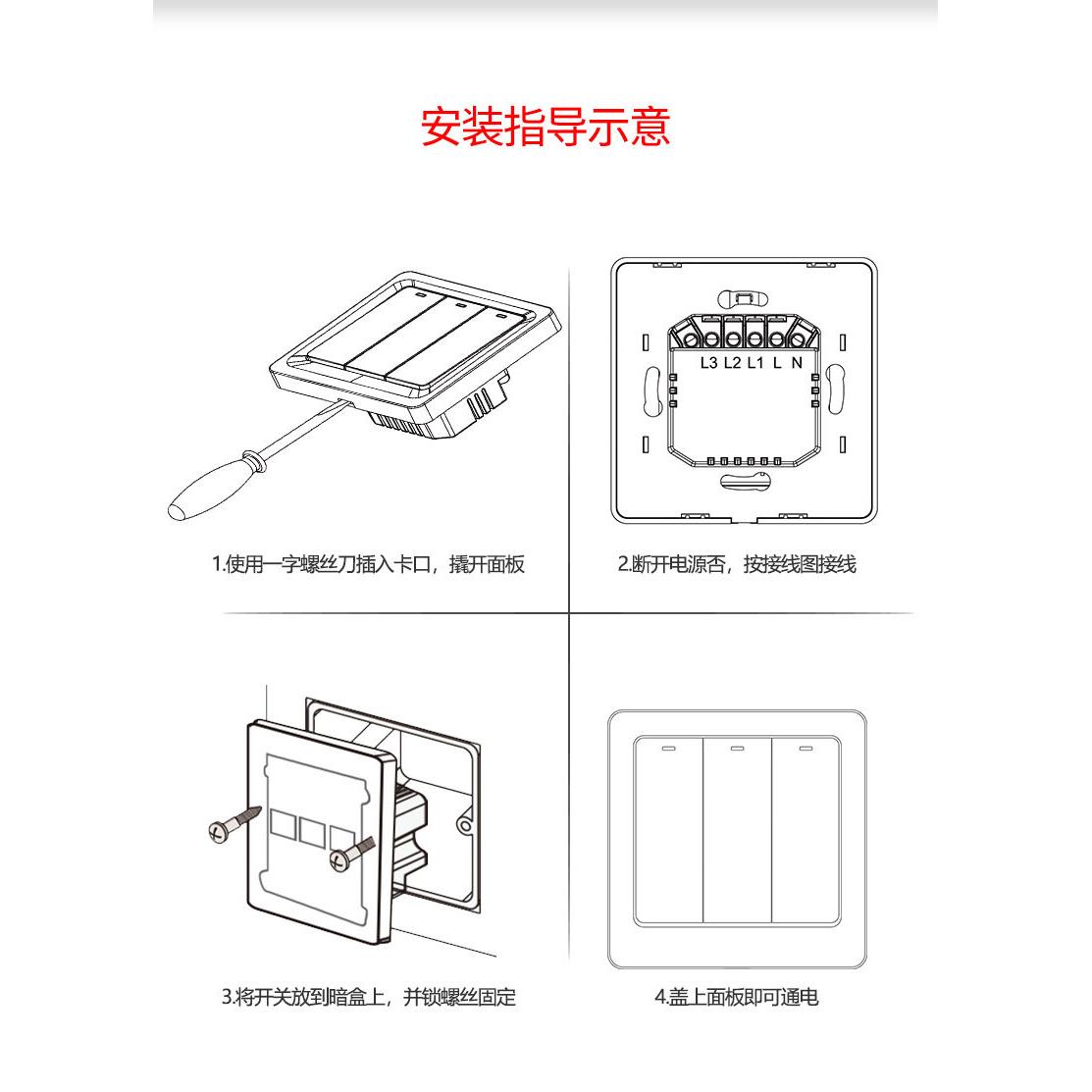 安装指导示意

1.使用一字螺丝刀插入卡口，撬开面板

L3 L2 L1 L N

2.断开电源否，按接线图接线

3.将开关放到暗盒上，并锁螺丝固定

4.盖上面板即可通电