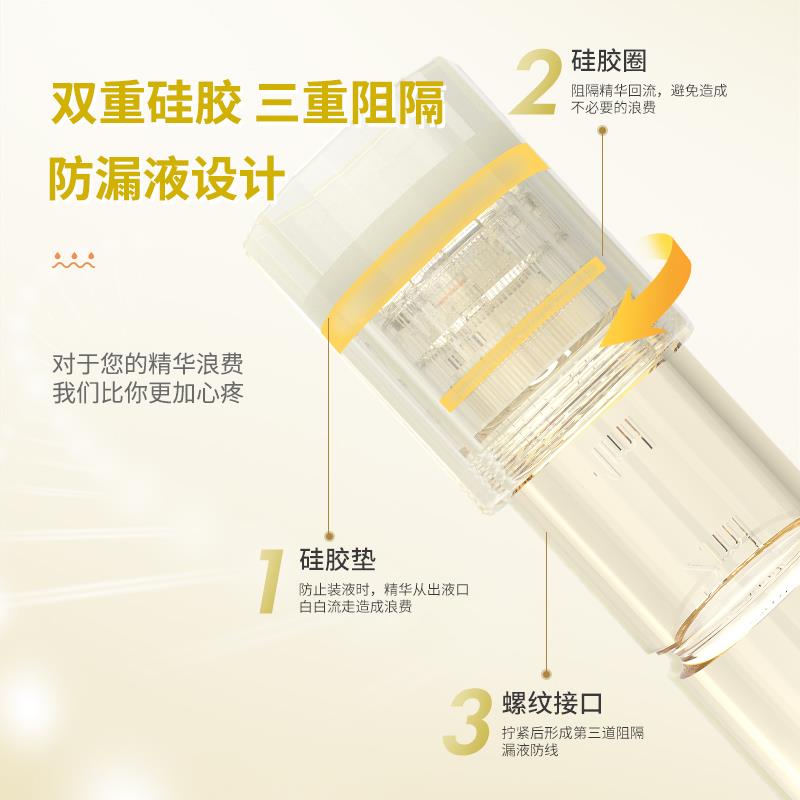 双重硅胶 三重阻隔

防漏液设计

对于您的精华浪费
我们比你更加心疼

2 硅胶圈
阻隔精华回流，避免造成不必要的浪费

1 硅胶垫
防止装液时，精华从出液口白白流走造成浪费

3 螺纹接口
拧紧后形成第三道阻隔漏液防线