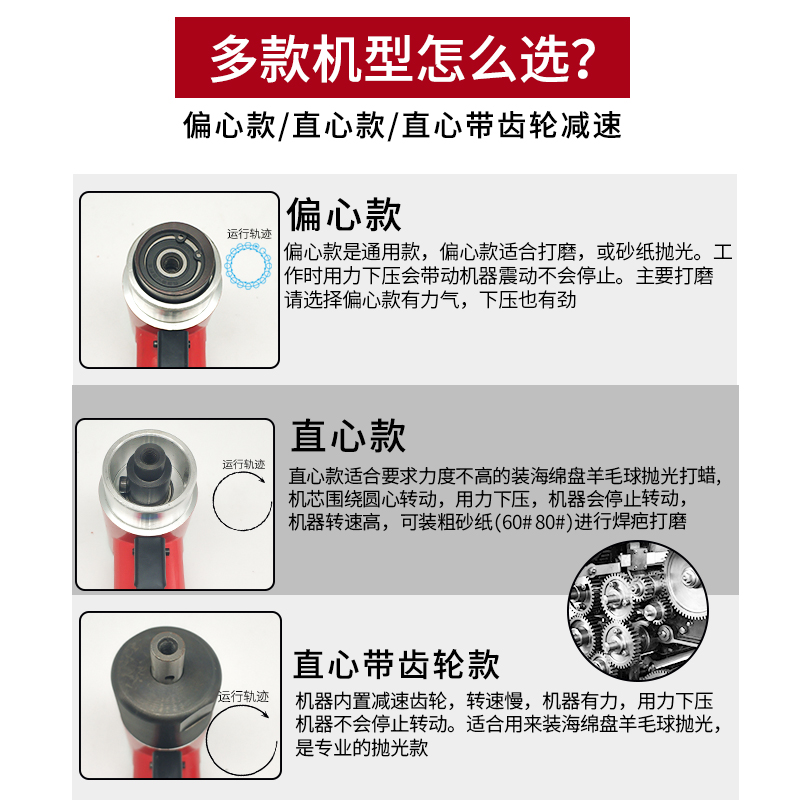 多款机型怎么选?

偏心款/直心款/直心带齿轮减速

运行轨迹

偏心款

偏心款是通用款，偏心款适合打磨，或砂纸抛光。工作时用力下压会带动机器震动不会停止。主要打磨请选择偏心款有力气，下压也有劲

运行轨迹

直心款

直心款适合要求力度不高的装海绵盘羊毛球抛光打蜡，机芯围绕圆心转动，用力下压，机器会停止转动，机器转速高，可装粗砂纸(60# 80#)进行焊疤打磨

运行轨迹

直心带齿轮款

机器内置减速齿轮，转速慢，机器有力，用力下压机器不会停止转动。适合用来装海绵盘羊毛球抛光，是专业的抛光款