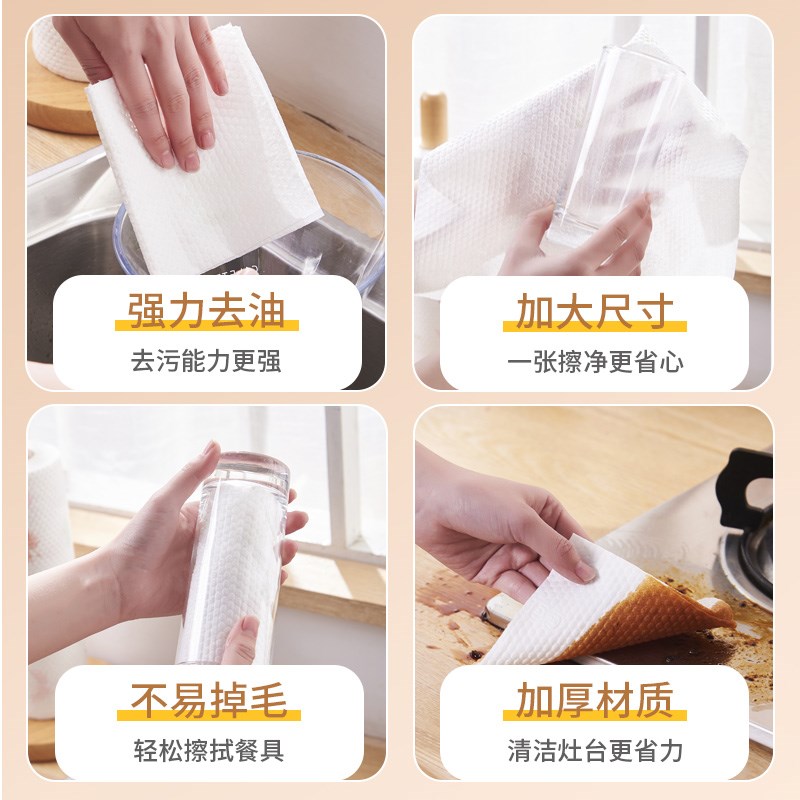 强力去油
去污能力更强

加大尺寸
一张擦净更省心

不易掉毛
轻松擦拭餐具

加厚材质
清洁灶台更省力