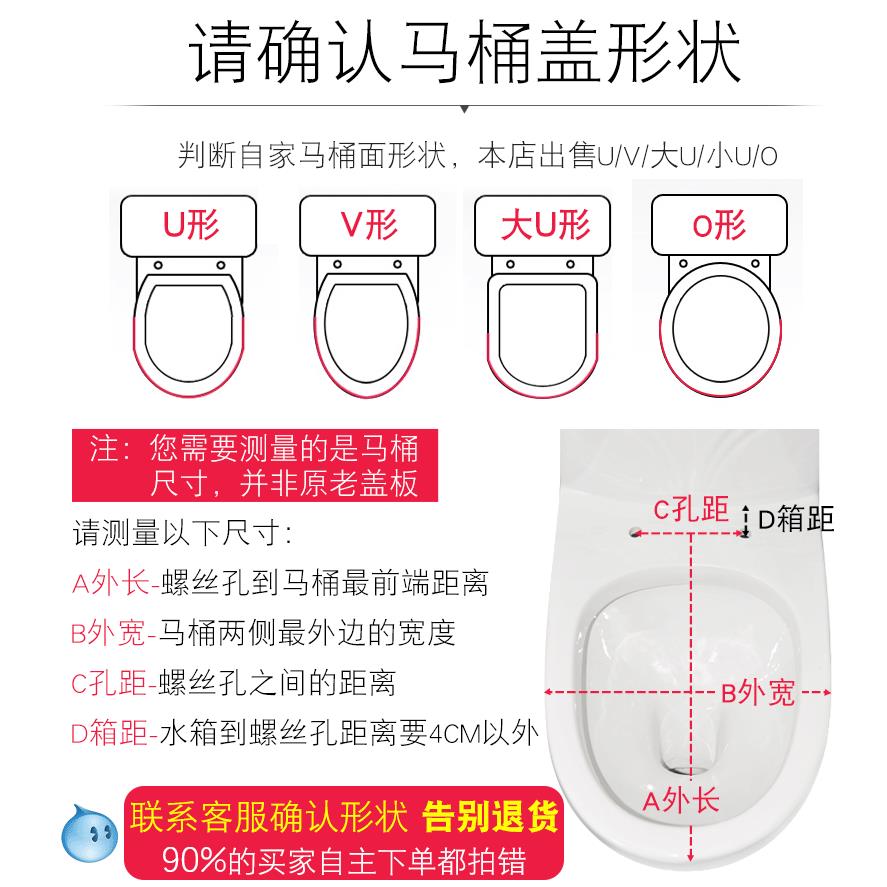 请确认马桶盖形状

判断自家马桶面形状，本店出售U/V/大U/小U/O

U形

V形

大U形

O形

注：您需要测量的是马桶尺寸，并非原老盖板

请测量以下尺寸：

A外长-螺丝孔到马桶最前端距离

B外宽-马桶两侧最外边的宽度

C孔距-螺丝孔之间的距离

D箱距-水箱到螺丝孔距离要4CM以外

C孔距

D箱距

B外宽

A外长

联系客服确认形状 告别退货

90%的买家自主下单都拍错