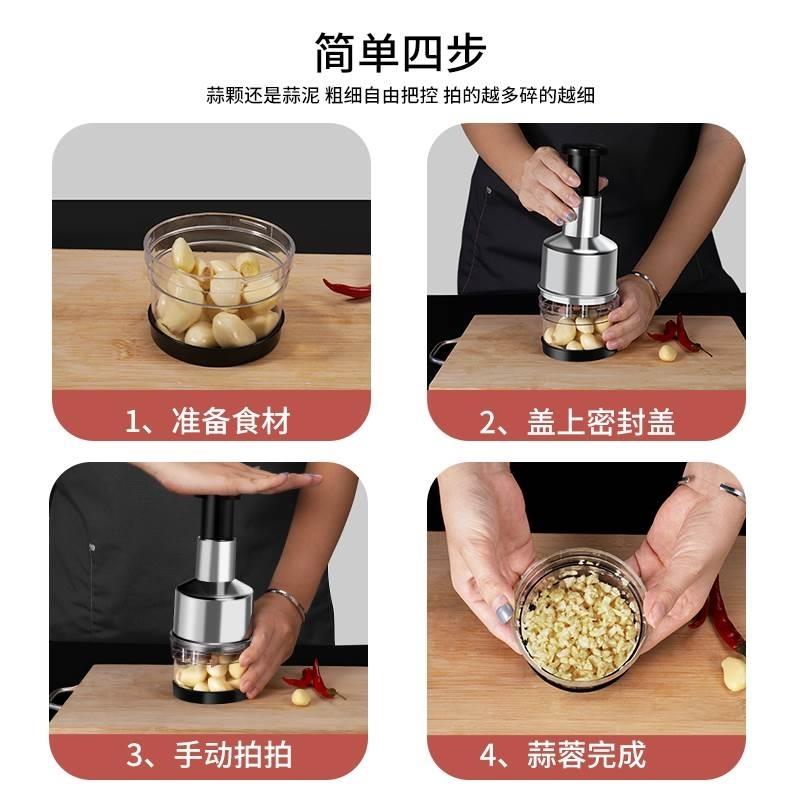 简单四步

蒜颗还是蒜泥 粗细自由把控 拍的越多碎的越细

1、准备食材

2、盖上密封盖

3、手动拍拍

4、蒜蓉完成