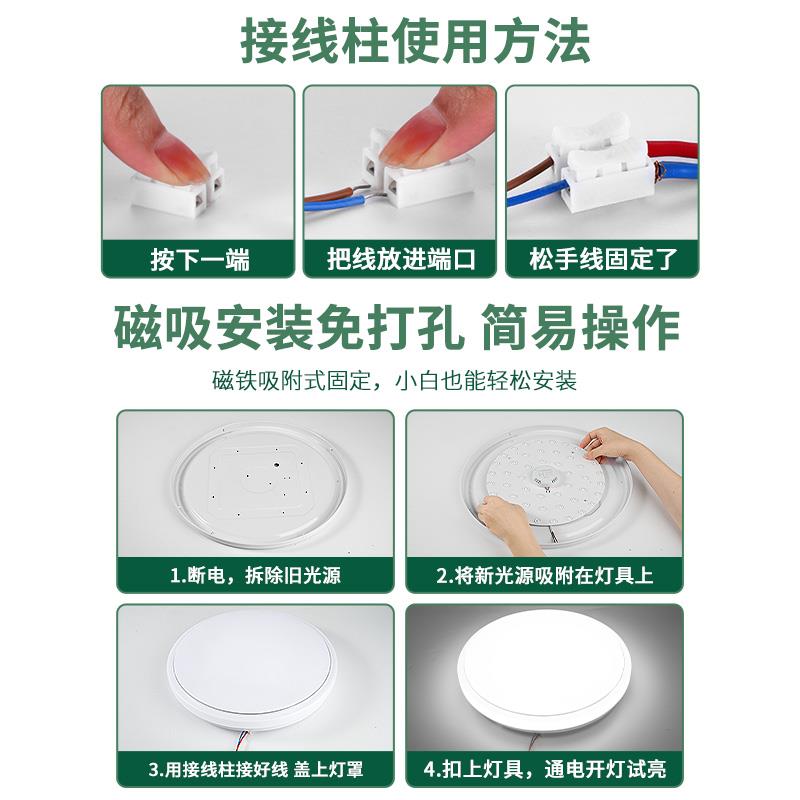 接线柱使用方法

按下一端

把线放进端口

松手线固定了

磁吸安装免打孔 简易操作

磁铁吸附式固定，小白也能轻松安装

1.断电，拆除旧光源

2.将新光源吸附在灯具上

3.用接线柱接好线 盖上灯罩

4.扣上灯具，通电开灯试亮