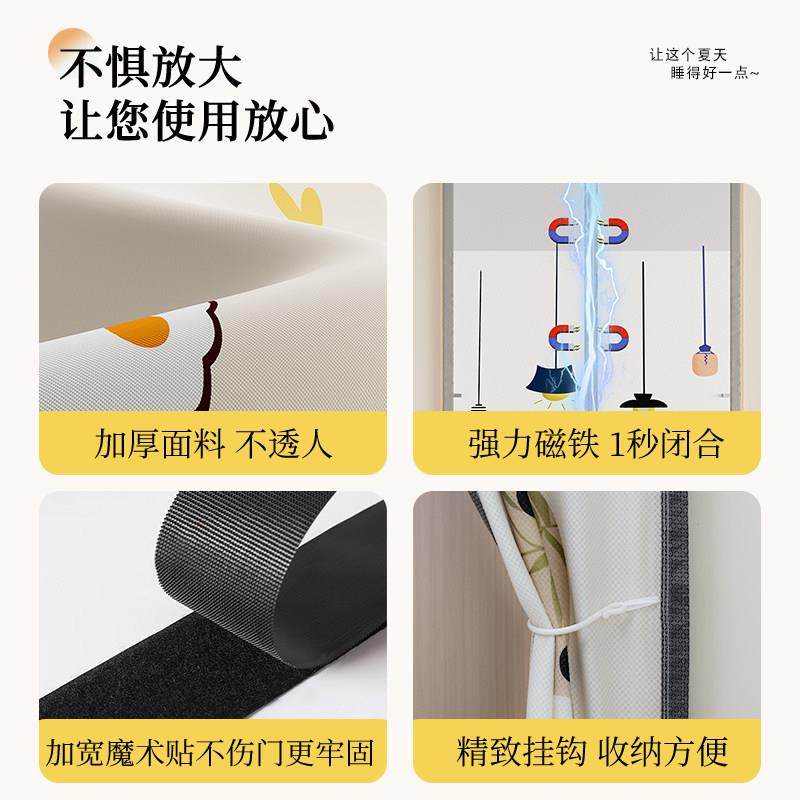 不惧放大
让您使用放心

让这个夏天
睡得好一点~

加厚面料 不透人

强力磁铁 1秒闭合

加宽魔术贴不伤门更牢固

精致挂钩 收纳方便