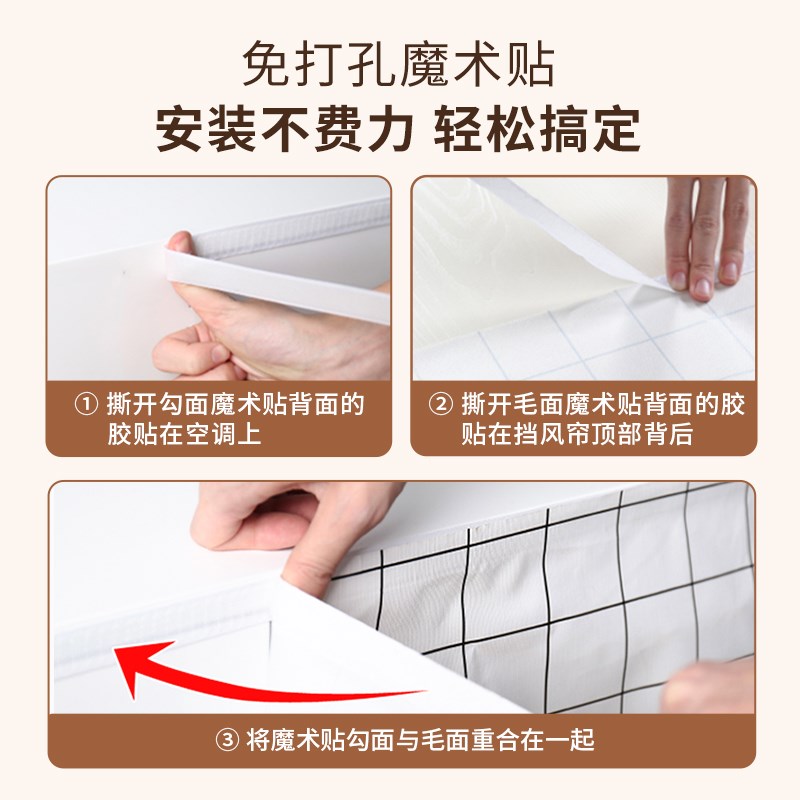 免打孔魔术贴
安装不费力 轻松搞定

① 撕开勾面魔术贴背面的胶贴在空调上

② 撕开毛面魔术贴背面的胶贴在挡风帘顶部背后

③ 将魔术贴勾面与毛面重合在一起