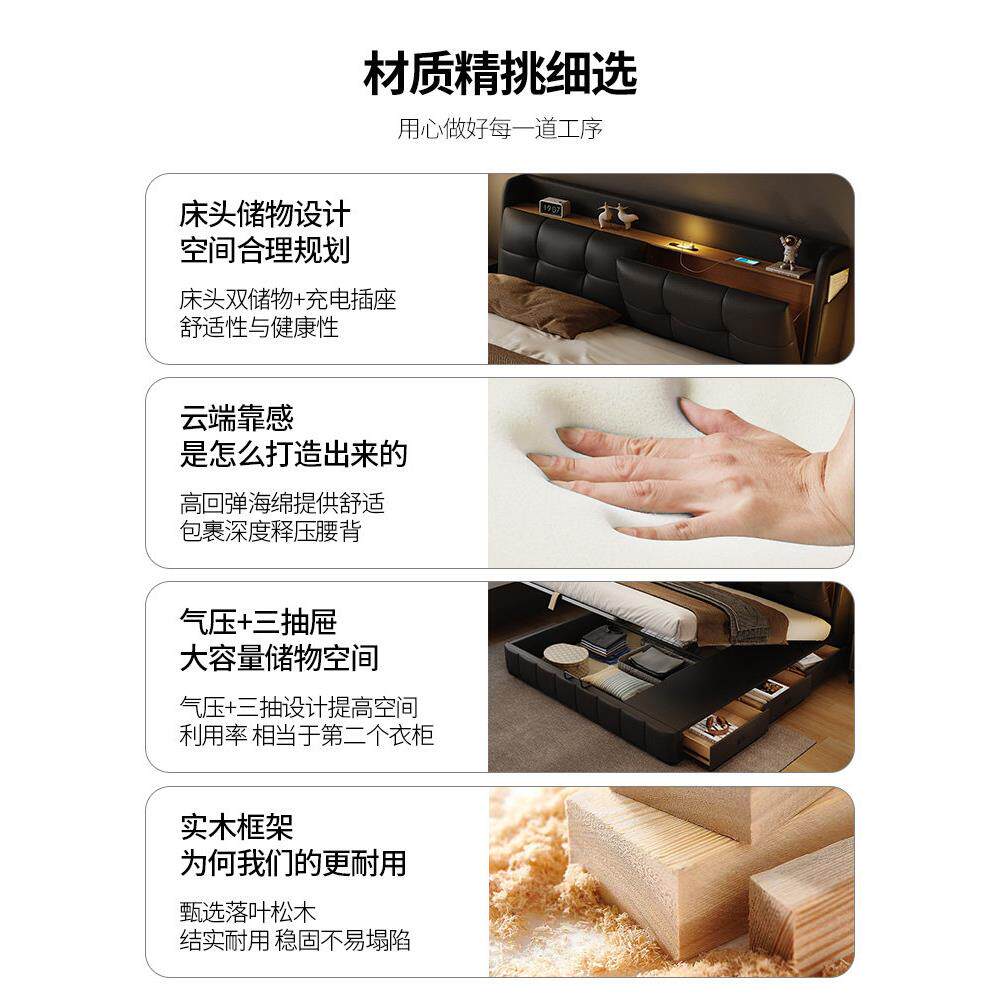 材质精挑细选

用心做好每一道工序

床头储物设计
空间合理规划

床头双储物+充电插座
舒适性与健康性

云端靠感
是怎么打造出来的

高回弹海绵提供舒适
包裹深度释压腰背

气压+三抽屉
大容量储物空间

气压+三抽设计提高空间
利用率 相当于第二个衣柜

实木框架
为何我们的更耐用

甄选落叶松木
结实耐用 稳固不易塌陷