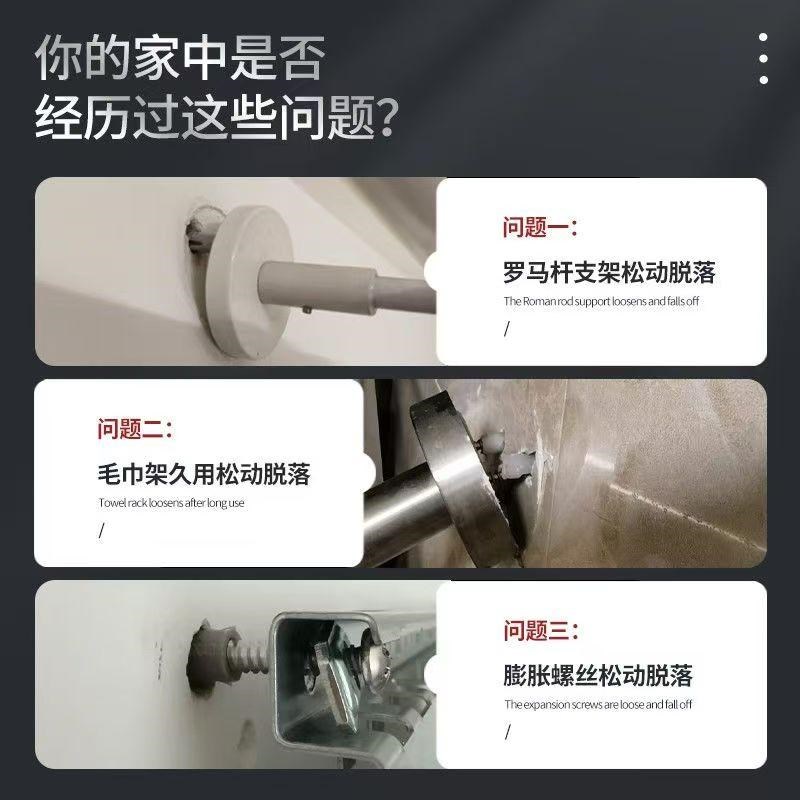 你的家中是否
经历过这些问题？

问题一：
罗马杆支架松动脱落
The Roman rod support loosens and falls off
/

问题二：
毛巾架久用松动脱落
Towel rack loosens after long use
/

问题三：
膨胀螺丝松动脱落
The expansion screws are loose and fall off
/