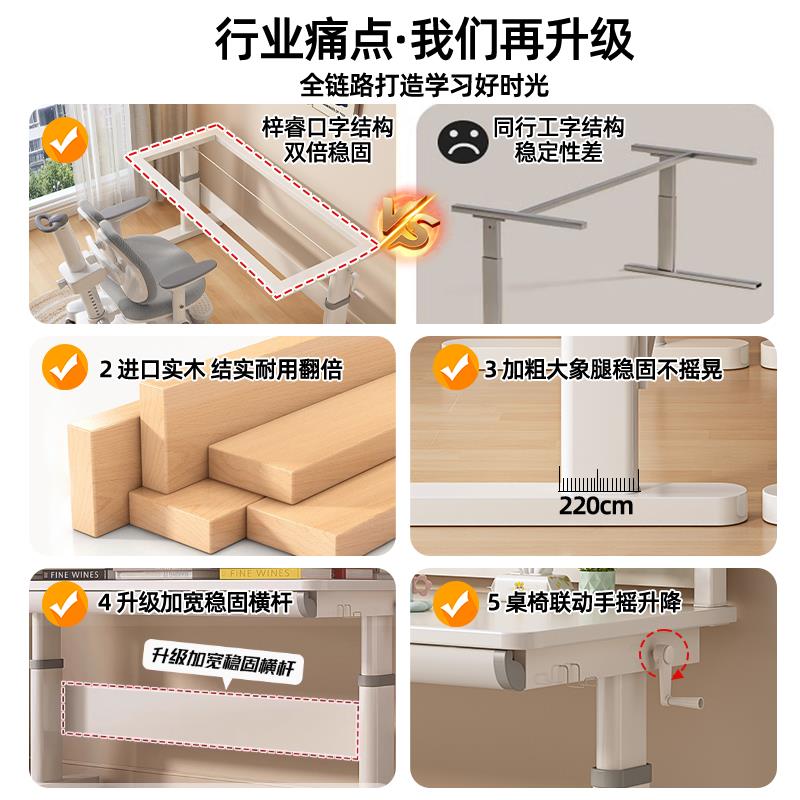 行业痛点·我们再升级

全链路打造学习好时光

梓睿口字结构
双倍稳固

VS

同行工字结构
稳定性差

2 进口实木 结实耐用翻倍

3 加粗大象腿稳固不摇晃

220cm

FINE WINES

FINE WINES

4 升级加宽稳固横杆

升级加宽稳固横杆

5 桌椅联动手摇升降