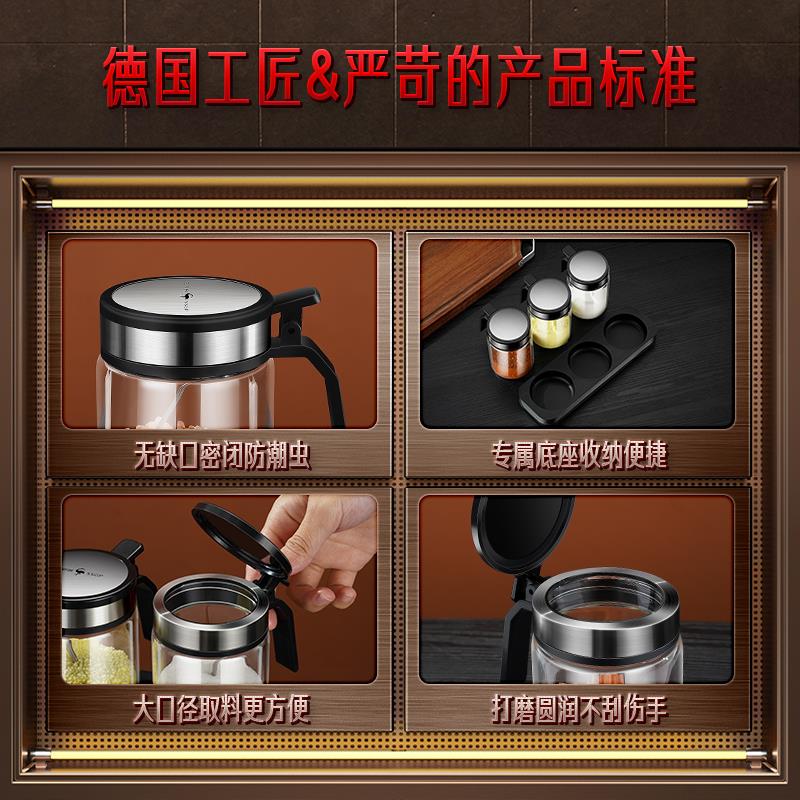 德国工匠&严苛的产品标准

无缺口密闭防潮虫

专属底座收纳便捷

大口径取料更方便

打磨圆润不刮伤手