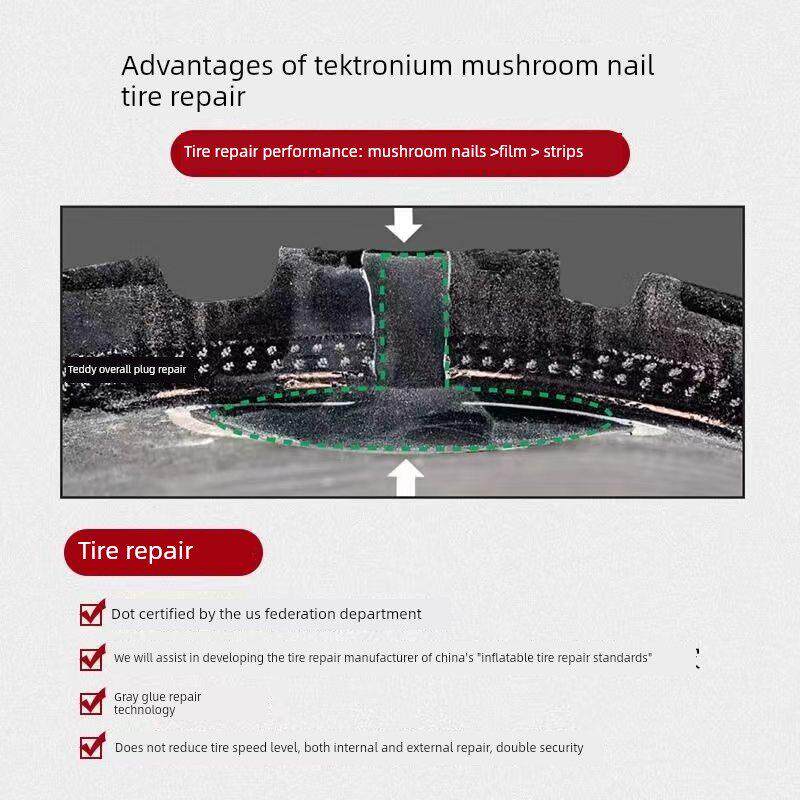 Advantages of tektronium mushroom nail tire repair

Tire repair performance: mushroom nails >film > strips

Teddy overall plug repair

Tire repair

Dot certified by the us federation department

We will assist in developing the tire repair manufacturer of china's "inflatable tire repair standards"

Gray glue repair technology

Does not reduce tire speed level, both internal and external repair, double security