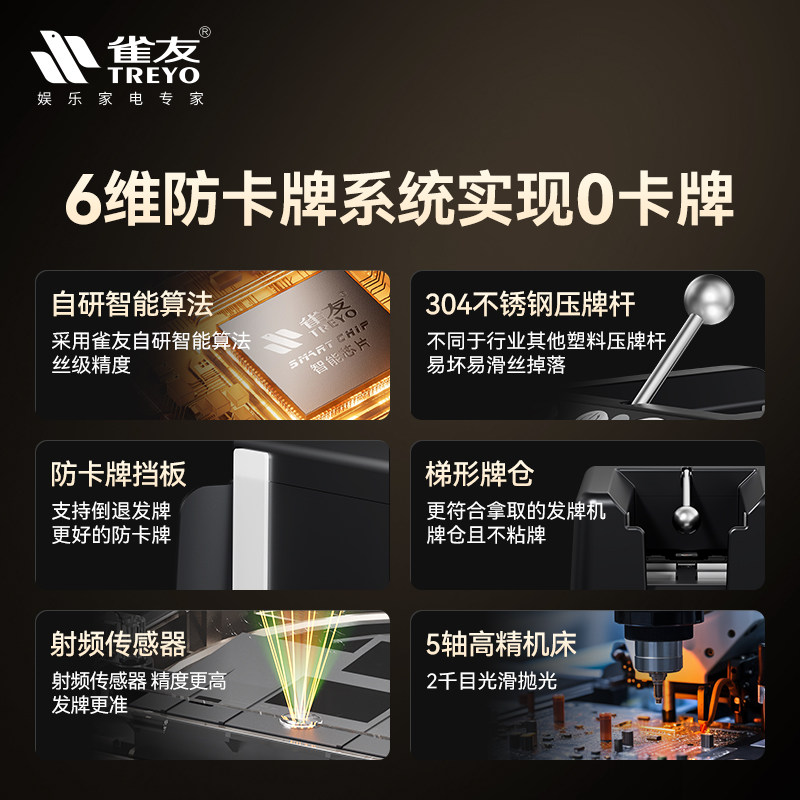 雀友®
TREYO
娱乐家电专家

6维防卡牌系统实现0卡牌

自研智能算法
采用雀友自研智能算法
丝级精度

雀友
TREYO
SMART CHIP
智能芯片

304不锈钢压牌杆
不同于行业其他塑料压牌杆
易坏易滑丝掉落

防卡牌挡板
支持倒退发牌
更好的防卡牌

梯形牌仓
更符合拿取的发牌机
牌仓且不粘牌

射频传感器
射频传感器 精度更高
发牌更准

5轴高精机床
2千目光滑抛光