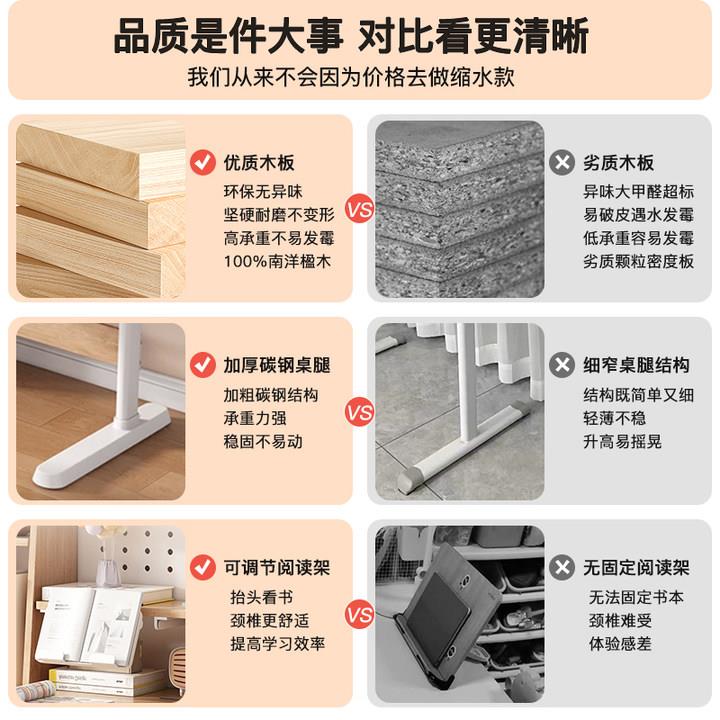 品质是件大事 对比看更清晰

我们从来不会因为价格去做缩水款

优质木板
环保无异味
坚硬耐磨不变形
高承重不易发霉
100%南洋楹木

VS

劣质木板
异味大甲醛超标
易破皮遇水发霉
低承重容易发霉
劣质颗粒密度板

加厚碳钢桌腿
加粗碳钢结构
承重力强
稳固不易动

VS

细窄桌腿结构
结构既简单又细
轻薄不稳
升高易摇晃

可调节阅读架
抬头看书
颈椎更舒适
提高学习效率

VS

无固定阅读架
无法固定书本
颈椎难受
体验感差