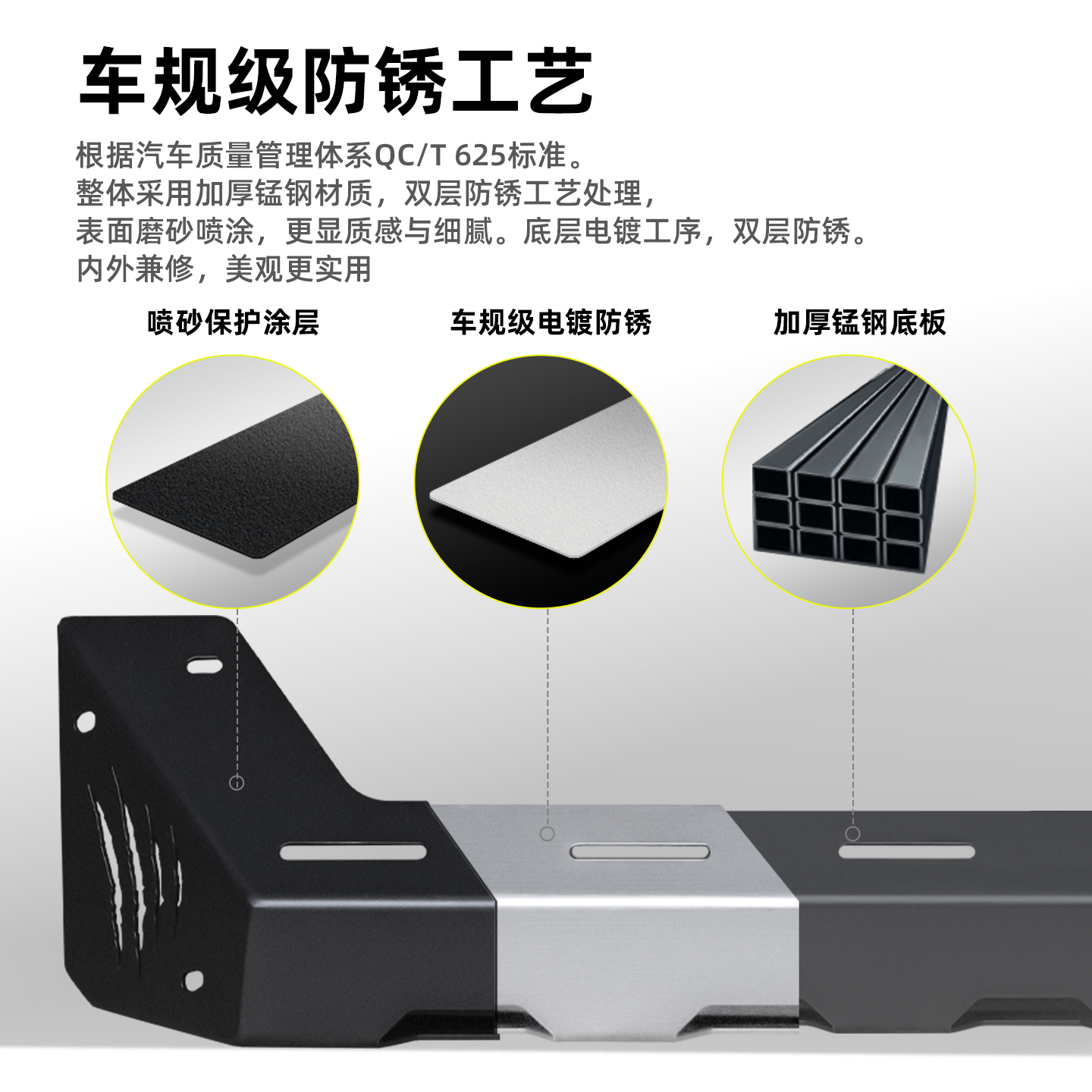 车规级防锈工艺

根据汽车质量管理体系QC/T 625标准。
整体采用加厚锰钢材质，双层防锈工艺处理，
表面磨砂喷涂，更显质感与细腻。底层电镀工序，双层防锈。
内外兼修，美观更实用

喷砂保护涂层

车规级电镀防锈

加厚锰钢底板