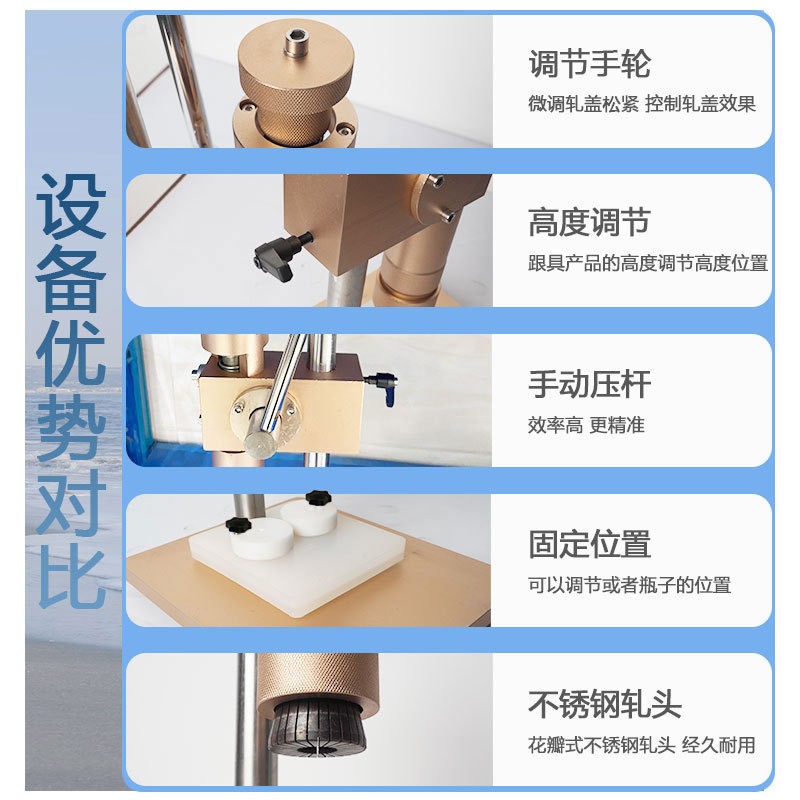 设备优势对比

调节手轮
微调轧盖松紧 控制轧盖效果

高度调节
跟具产品的高度调节高度位置

手动压杆
效率高 更精准

固定位置
可以调节或者瓶子的位置

不锈钢轧头
花瓣式不锈钢轧头 经久耐用