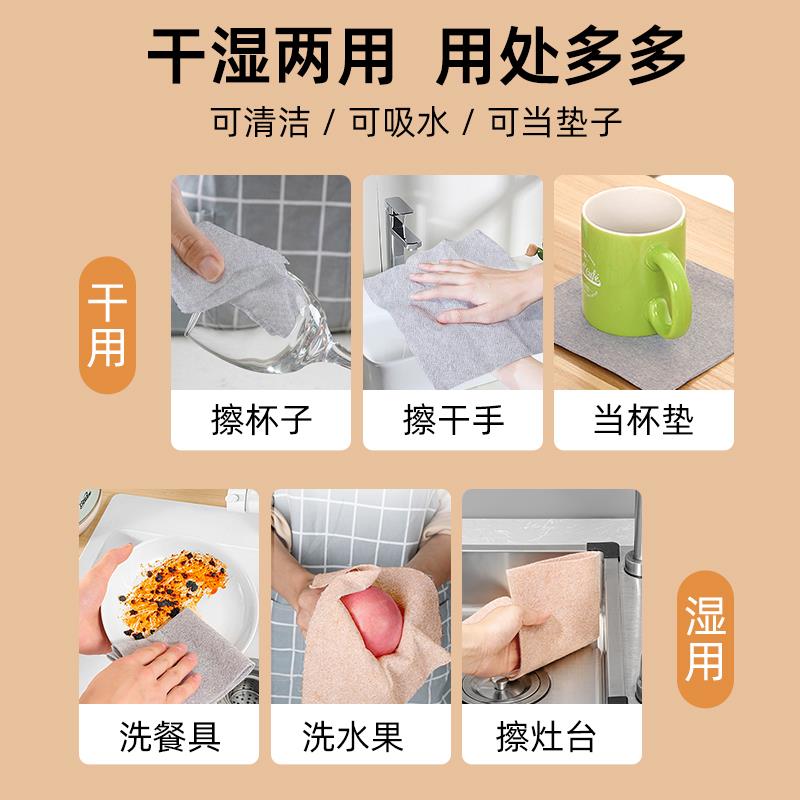 干湿两用 用处多多

可清洁 / 可吸水 / 可当垫子

干用

擦杯子

擦干手

当杯垫

洗餐具

洗水果

擦灶台

湿用