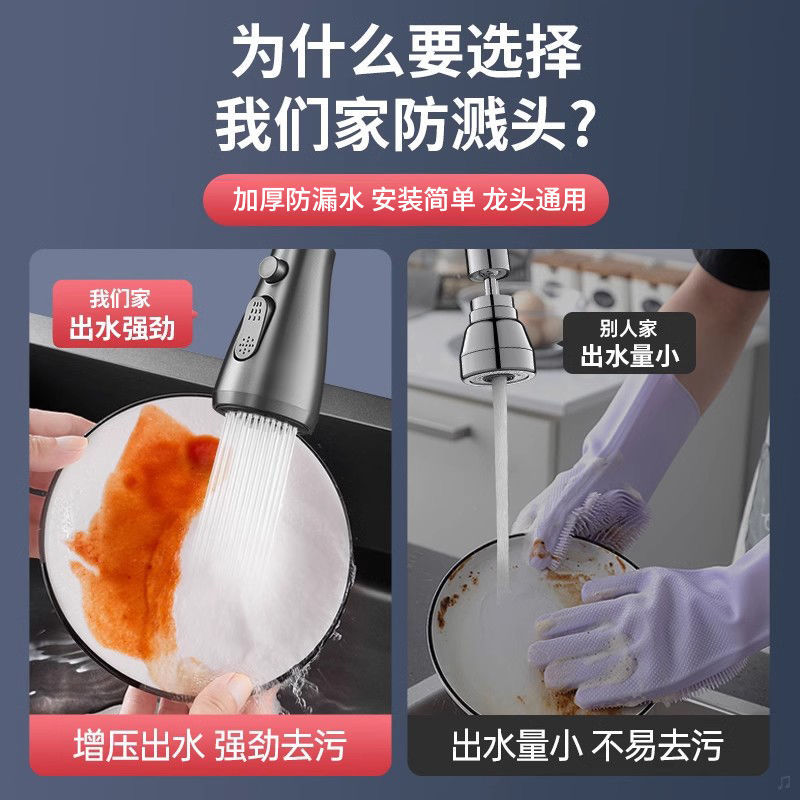 为什么要选择
我们家防溅头？

加厚防漏水 安装简单 龙头通用

我们家
出水强劲

增压出水 强劲去污

别人家
出水量小

出水量小 不易去污