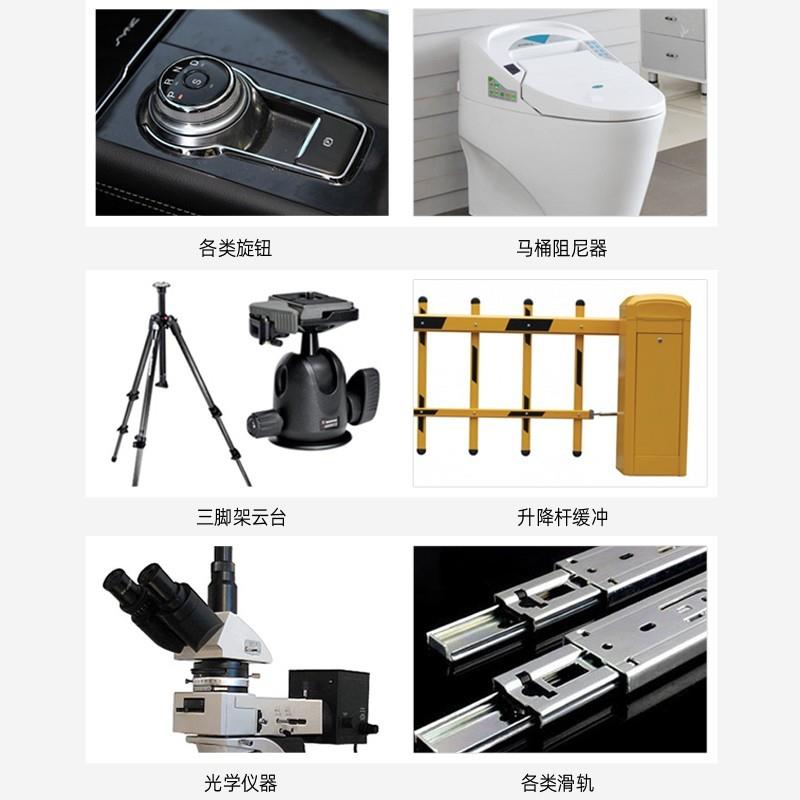 P
R
N
D
S

各类旋钮

马桶阻尼器

三脚架云台

升降杆缓冲

光学仪器

各类滑轨