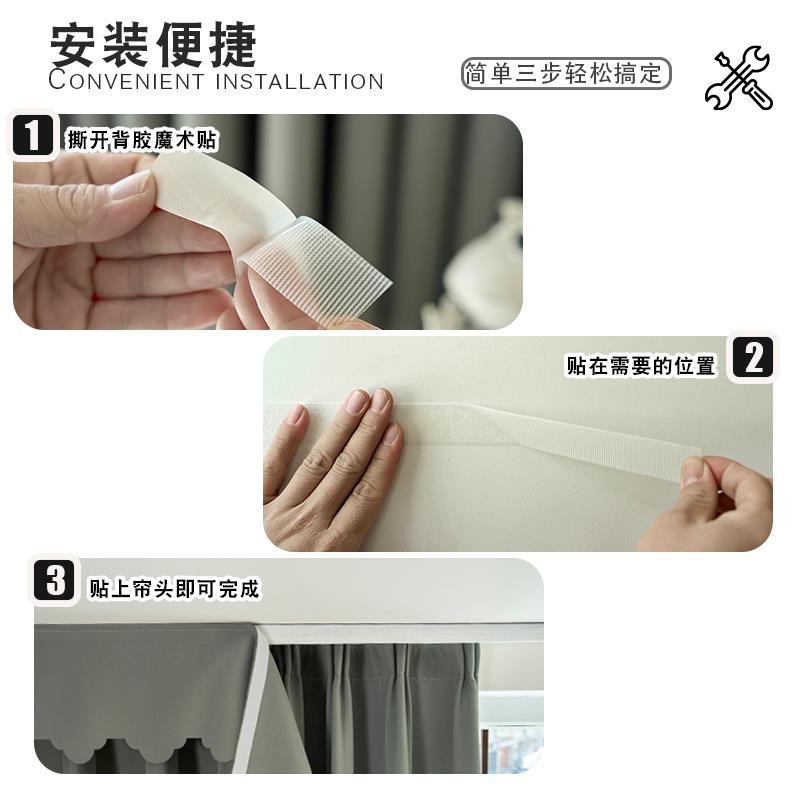 安装便捷
CONVENIENT INSTALLATION

简单三步轻松搞定

1 撕开背胶魔术贴

贴在需要的位置 2

3 贴上帘头即可完成