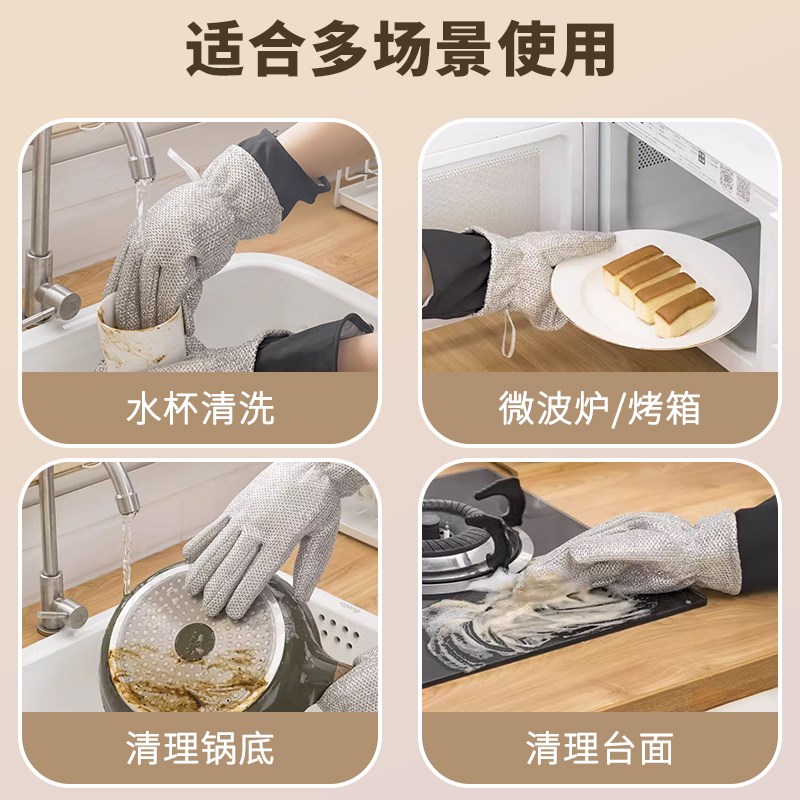 适合多场景使用

水杯清洗

微波炉/烤箱

清理锅底

清理台面