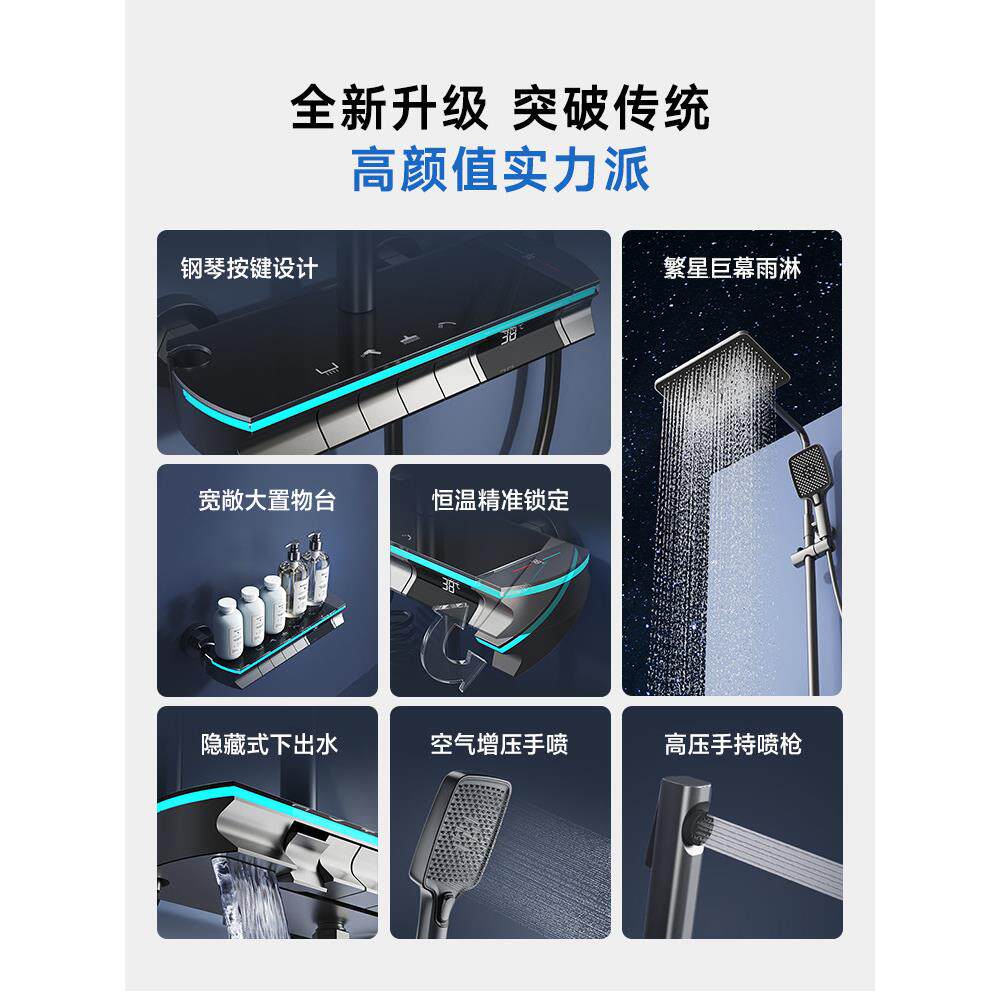 全新升级 突破传统
高颜值实力派

钢琴按键设计

38°

繁星巨幕雨淋

宽敞大置物台

恒温精准锁定

38°

隐藏式下出水

空气增压手喷

高压手持喷枪